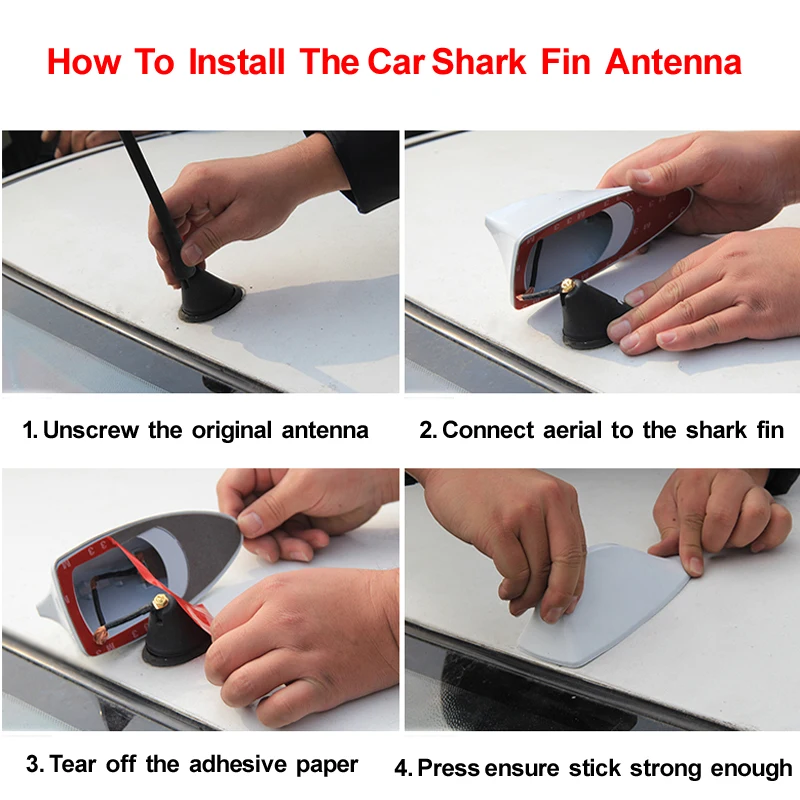 How To Install The Car Shark Fin Antenna

1. Unscrew the original antenna

2. Connect aerial to the shark fin

3. Tear off the adhesive paper

4. Press ensure stick strong enough