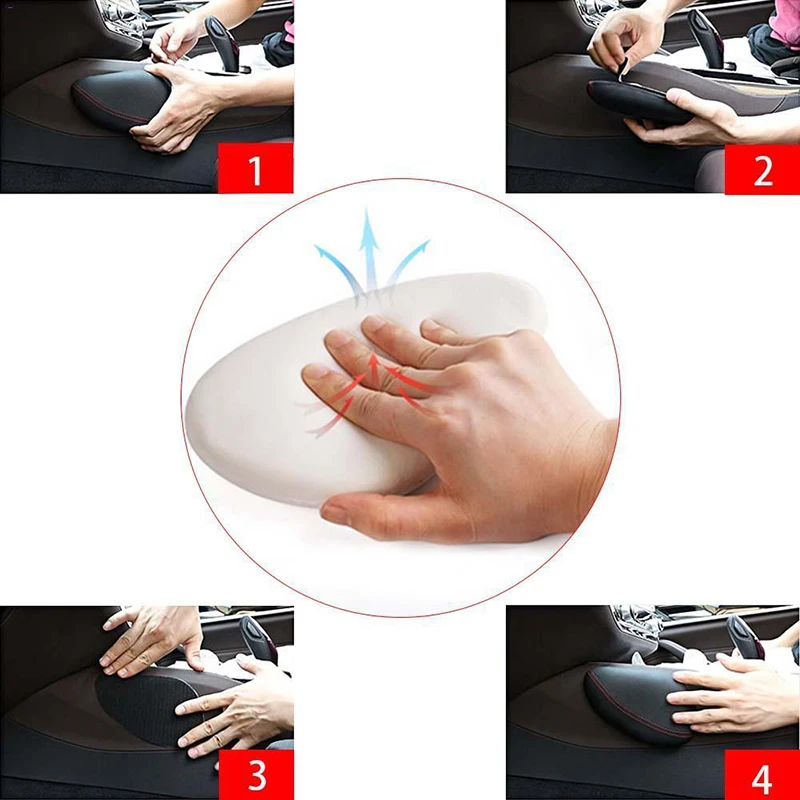 1

2

3

4