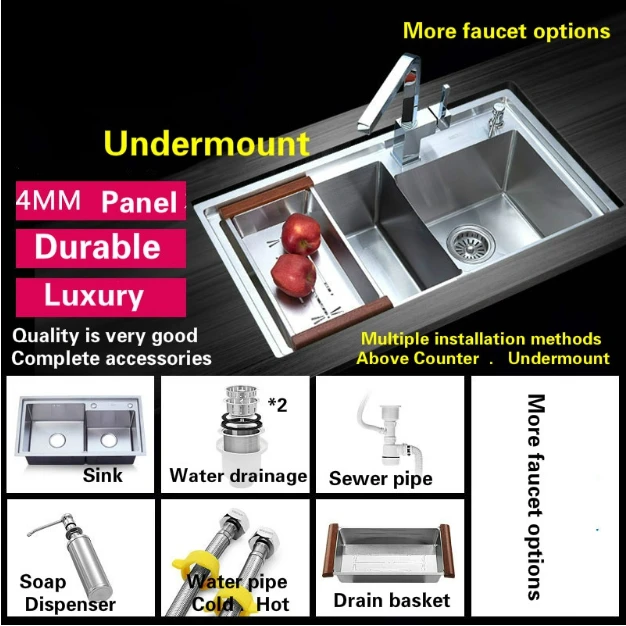 More faucet options

Undermount

4MM Panel

Durable

Luxury

Quality is very good
Complete accessories

Multiple installation methods
Above Counter . Undermount

Sink

*2
Water drainage

Sewer pipe

More faucet options

Soap Dispenser

Water pipe
Cold Hot

Drain basket