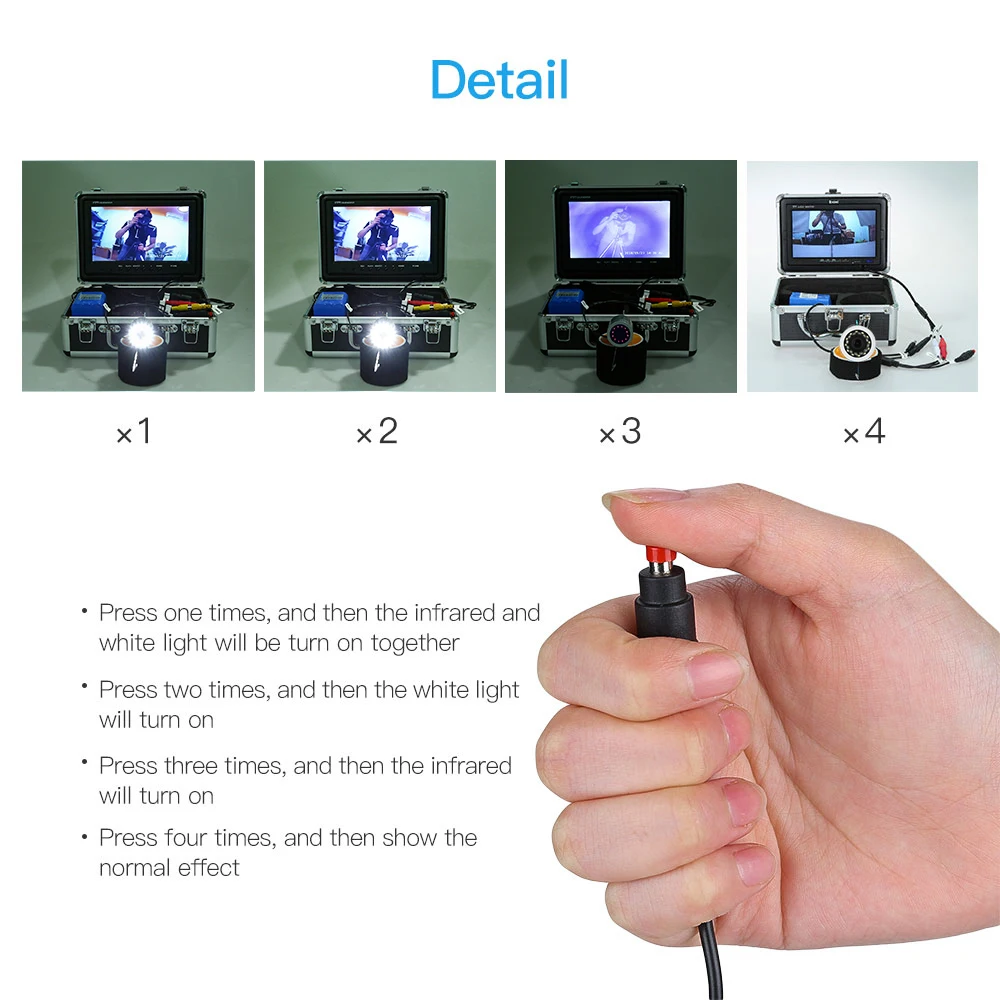 Detail

×1

×2

×3

×4

• Press one times, and then the infrared and white light will be turn on together

• Press two times, and then the white light will turn on

• Press three times, and then the infrared will turn on

• Press four times, and then show the normal effect