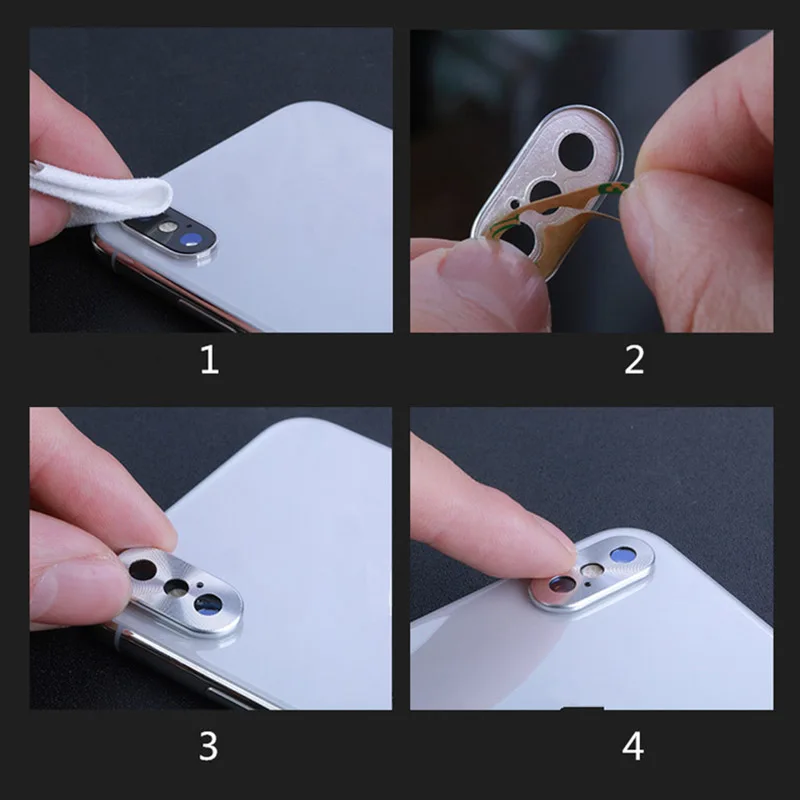 1

2

3

4