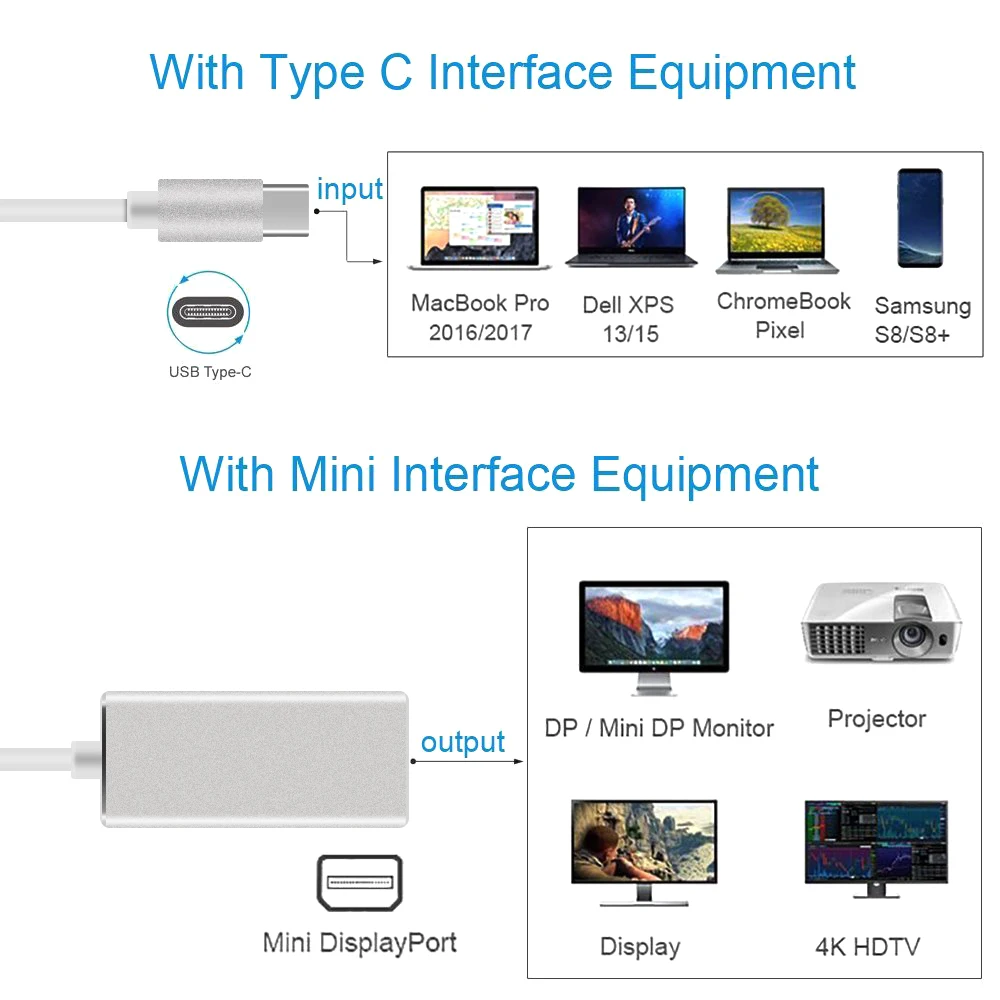 With Type C Interface Equipment

input

USB Type-C

MacBook Pro 2016/2017

Dell XPS 13/15

ChromeBook Pixel

Samsung S8/S8+

With Mini Interface Equipment

output

Mini DisplayPort

DP / Mini DP Monitor

Projector

Display

4K HDTV