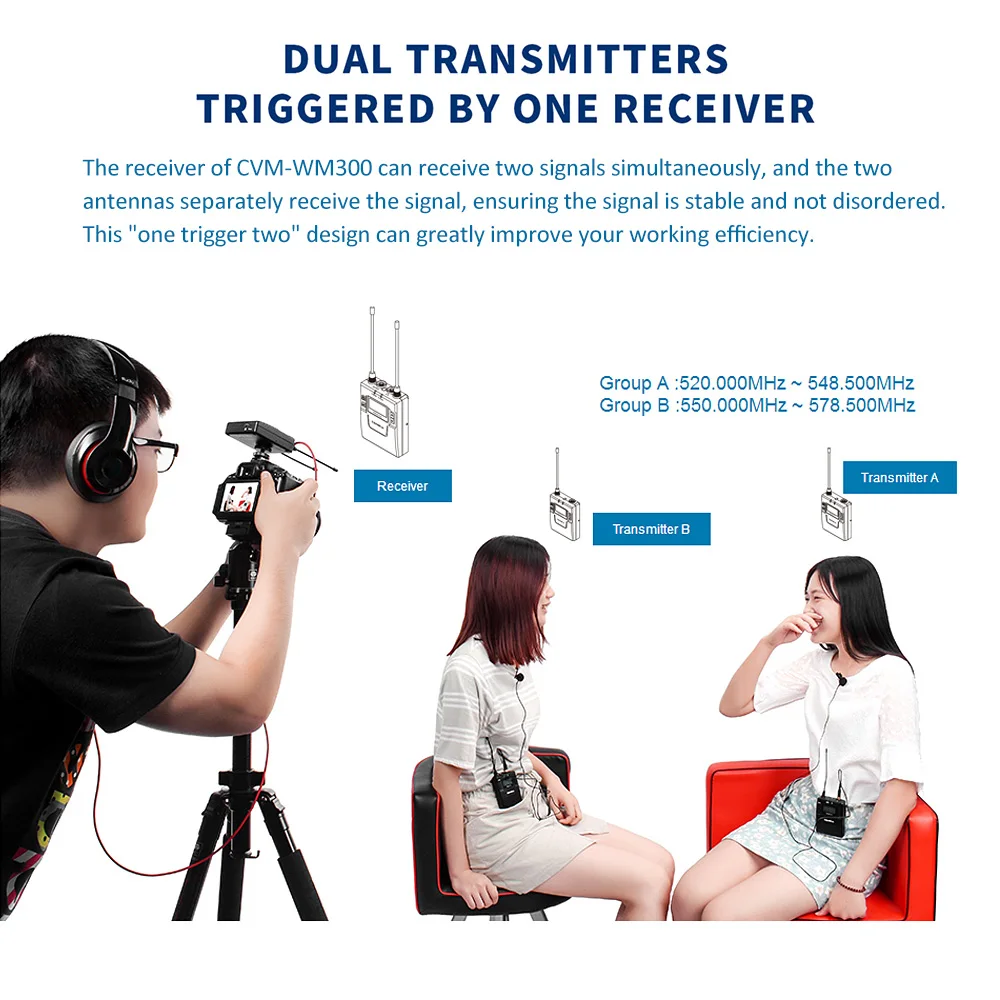 DUAL TRANSMITTERS
TRIGGERED BY ONE RECEIVER

The receiver of CVM-WM300 can receive two signals simultaneously, and the two antennas separately receive the signal, ensuring the signal is stable and not disordered. This "one trigger two" design can greatly improve your working efficiency.

Group A :520.000MHz ~ 548.500MHz
Group B :550.000MHz ~ 578.500MHz

Receiver

Transmitter B

Transmitter A