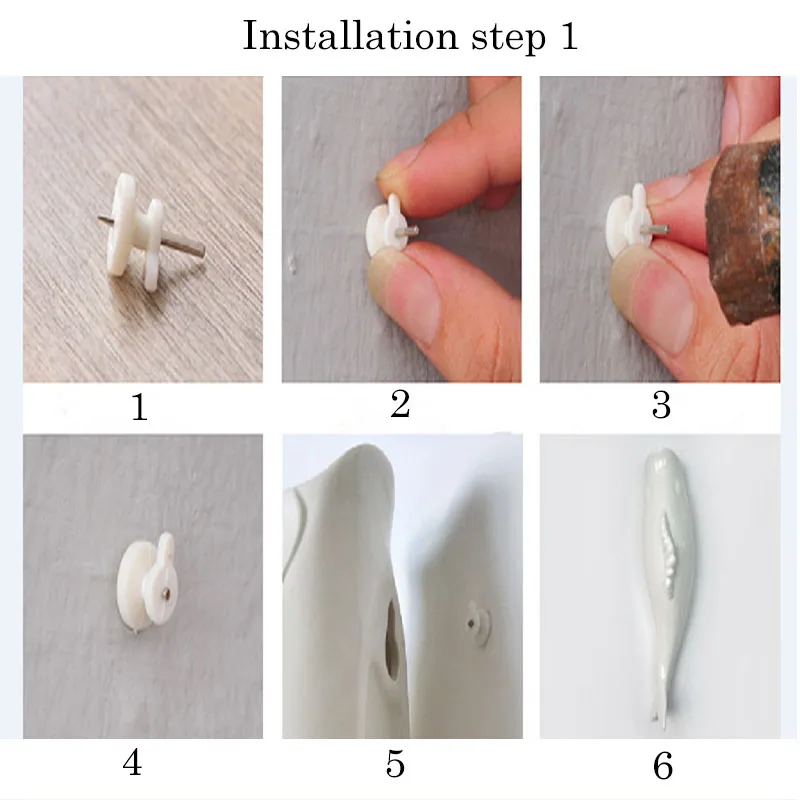 Installation step 1

1

2

3

4

5

6