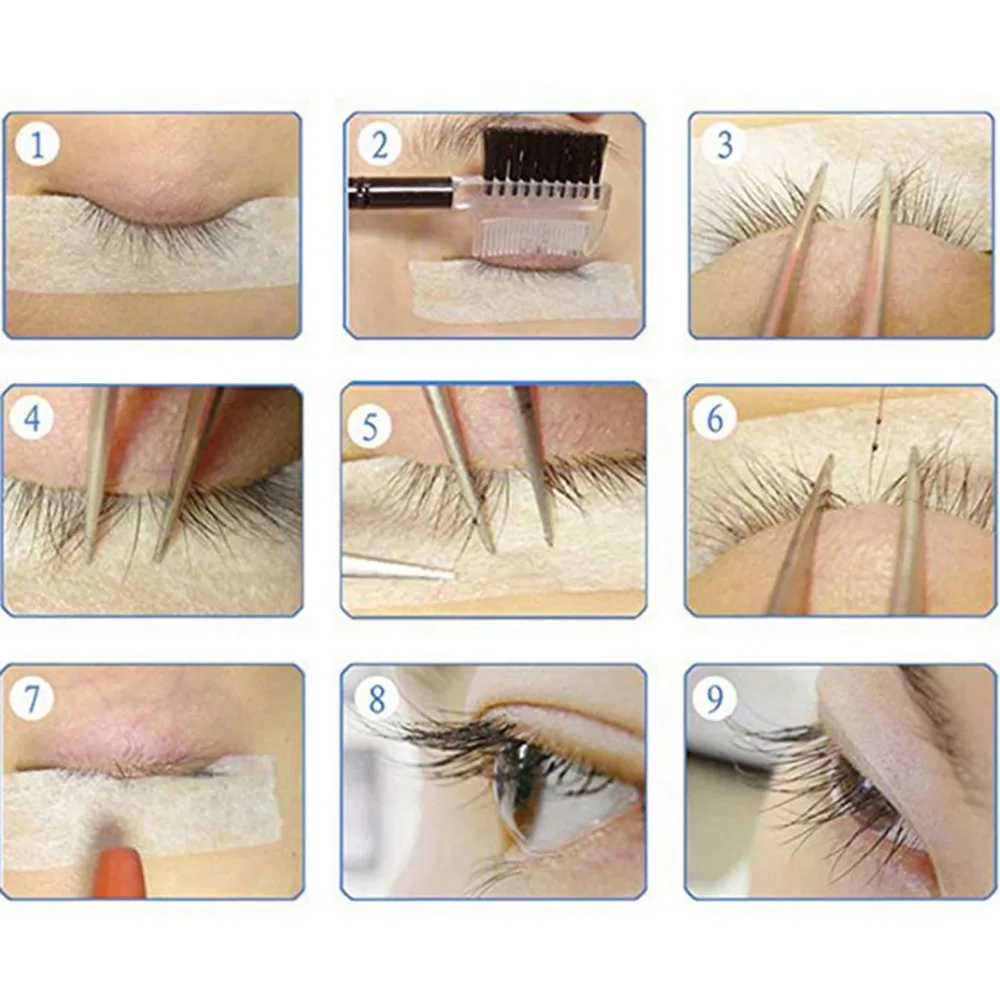 1
2
3
4
5
6
7
8
9