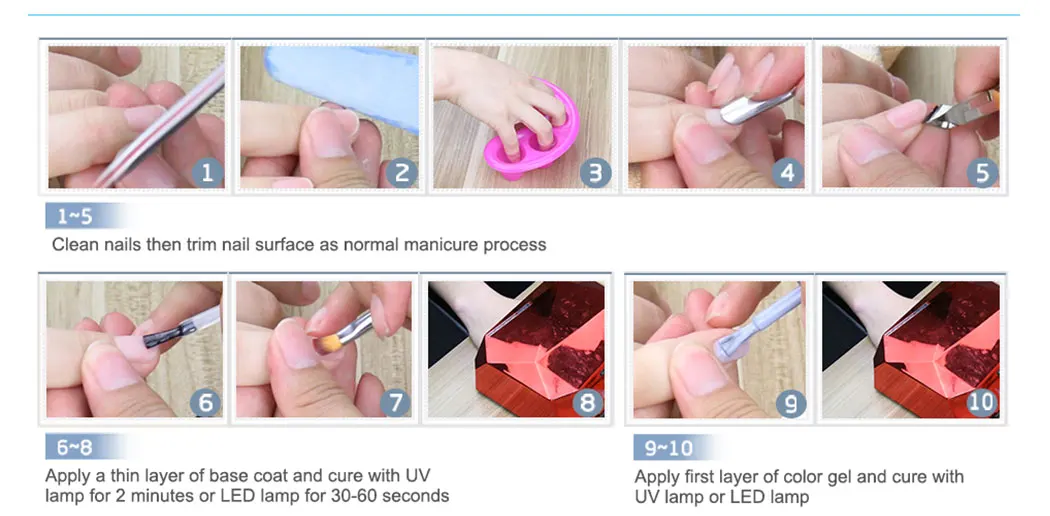 1
2
3
4
5

1~5

Clean nails then trim nail surface as normal manicure process

6
7
8

6~8

Apply a thin layer of base coat and cure with UV lamp for 2 minutes or LED lamp for 30-60 seconds

9
10

9~10

Apply first layer of color gel and cure with UV lamp or LED lamp