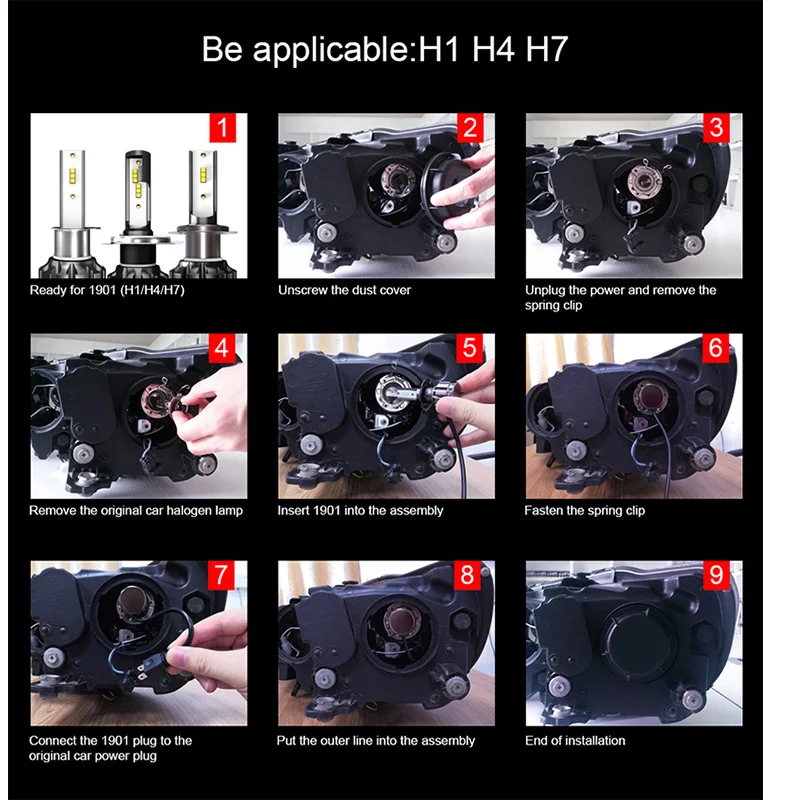 Be applicable:H1 H4 H7

1
Ready for 1901 (H1/H4/H7)

2
Unscrew the dust cover

3
Unplug the power and remove the spring clip

4
Remove the original car halogen lamp

5
Insert 1901 into the assembly

6
Fasten the spring clip

7
Connect the 1901 plug to the original car power plug

8
Put the outer line into the assembly

9
End of installation