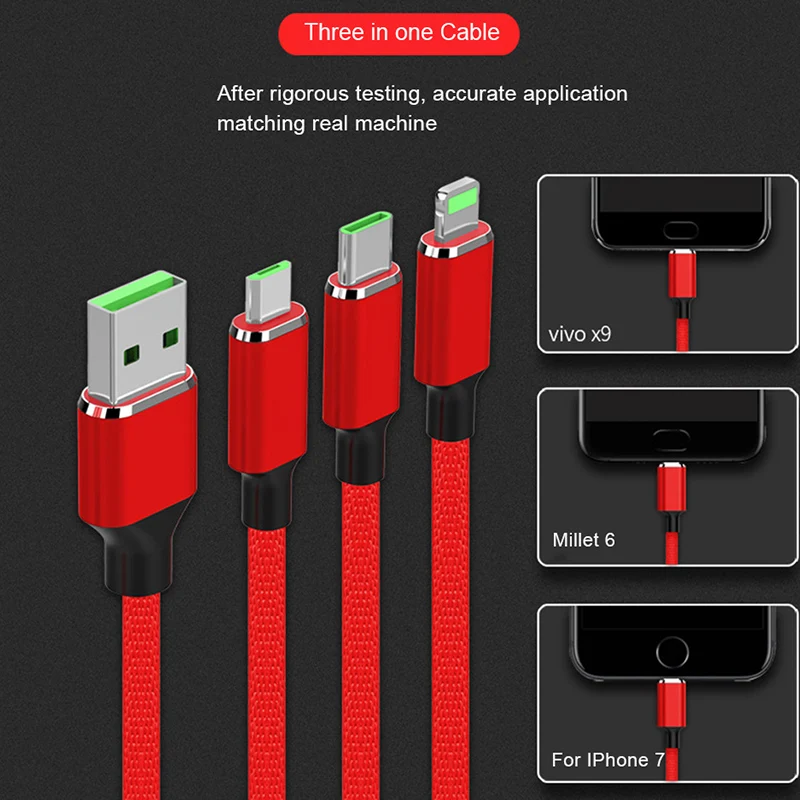 Three in one Cable

After rigorous testing, accurate application matching real machine

vivo x9

Millet 6

For IPhone 7