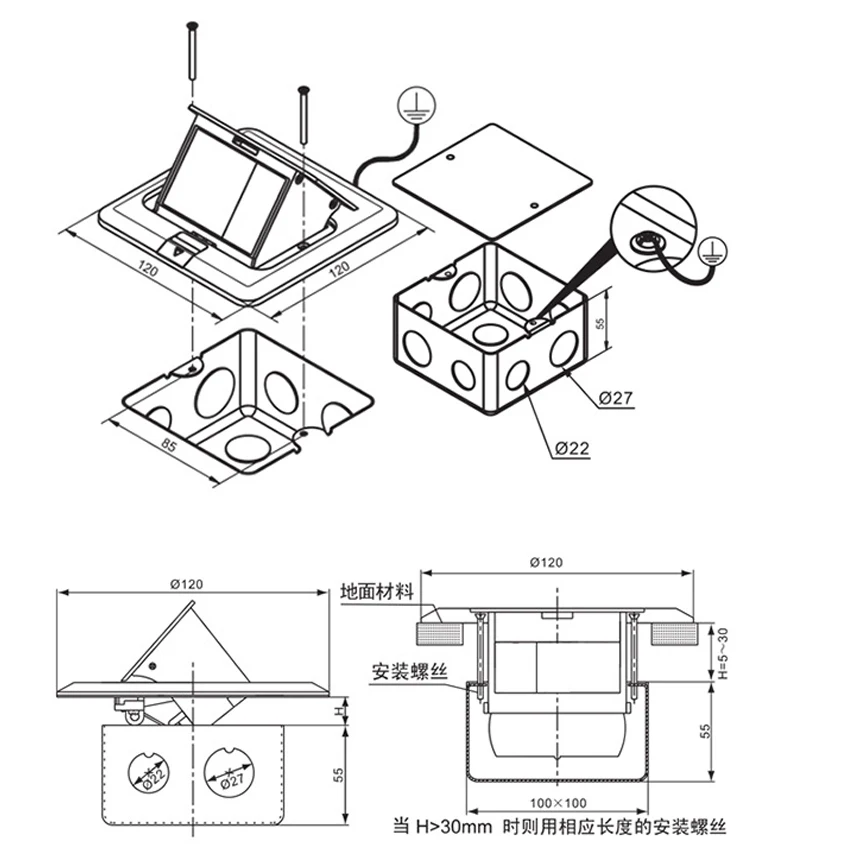 120

120

85

55

Ø27

Ø22

Ø120

H

55

Ø22

Ø27

Ø120

地面材料

安装螺丝

H=5~30

55

100×100

当 H>30mm 时则用相应长度的安装螺丝