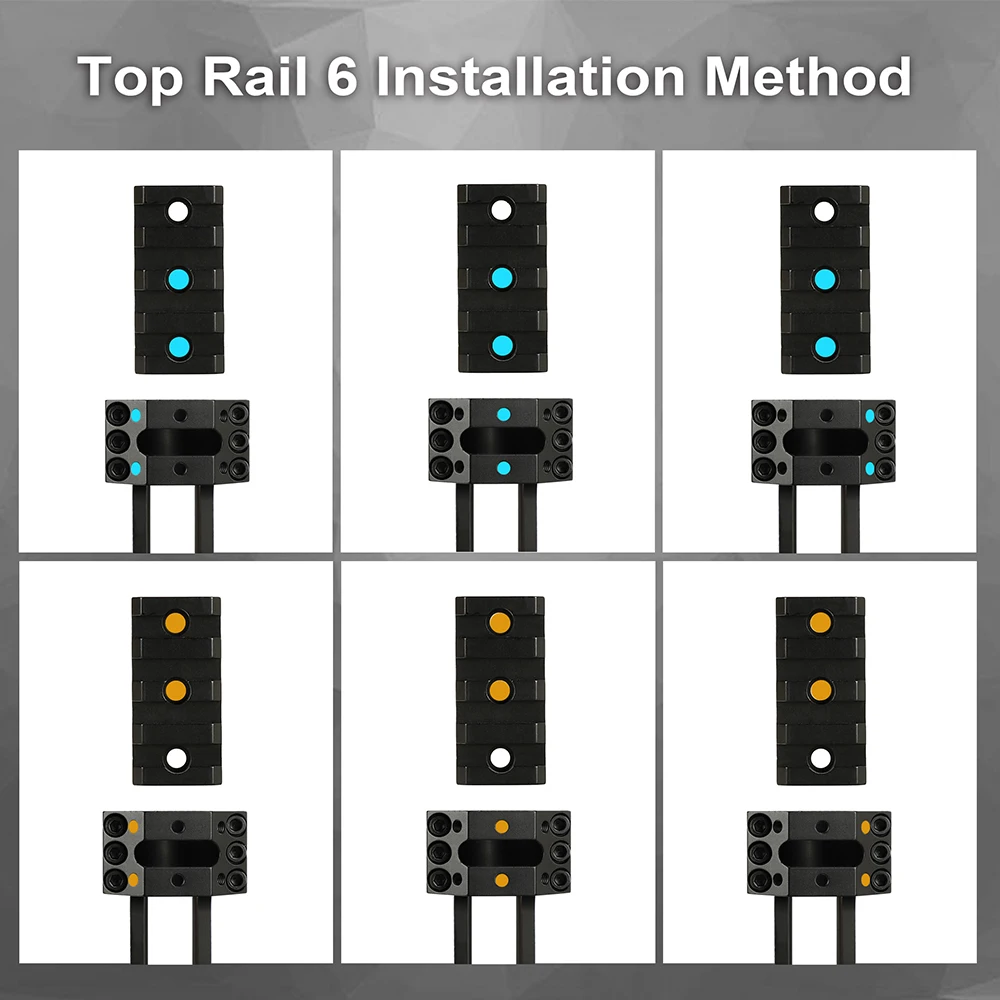 Top Rail 6 Installation Method