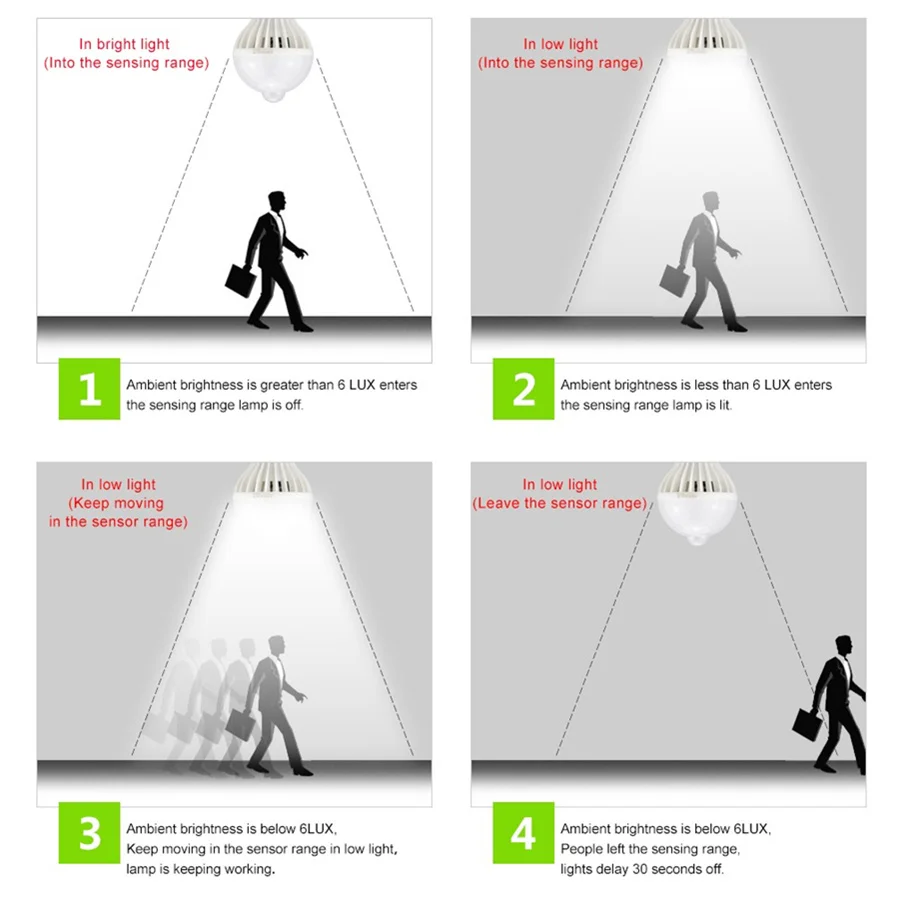 In bright light
(Into the sensing range)

1 Ambient brightness is greater than 6 LUX enters the sensing range lamp is off.

In low light
(Into the sensing range)

2 Ambient brightness is less than 6 LUX enters the sensing range lamp is lit.

In low light
(Keep moving in the sensor range)

3 Ambient brightness is below 6LUX, Keep moving in the sensor range in low light, lamp is keeping working.

In low light
(Leave the sensor range)

4 Ambient brightness is below 6LUX, People left the sensing range, lights delay 30 seconds off.