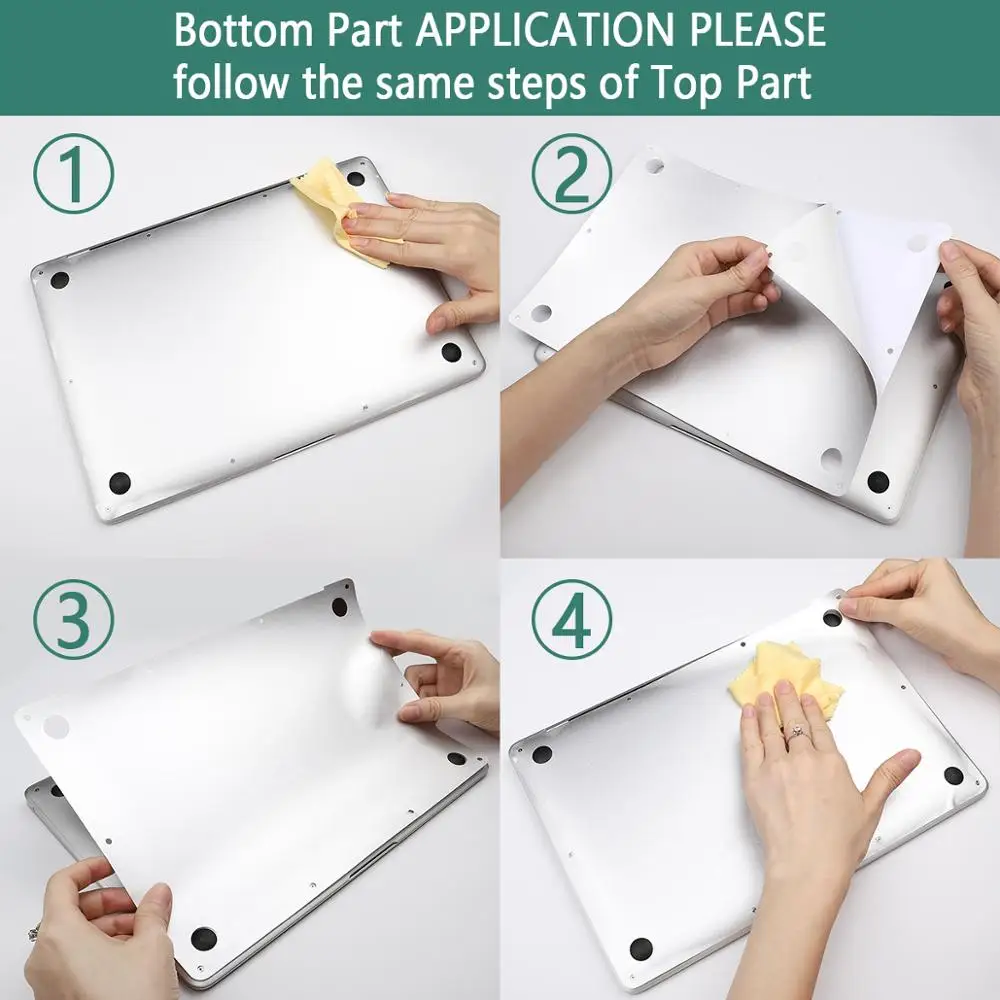 Bottom Part APPLICATION PLEASE follow the same steps of Top Part

①

②

③

④