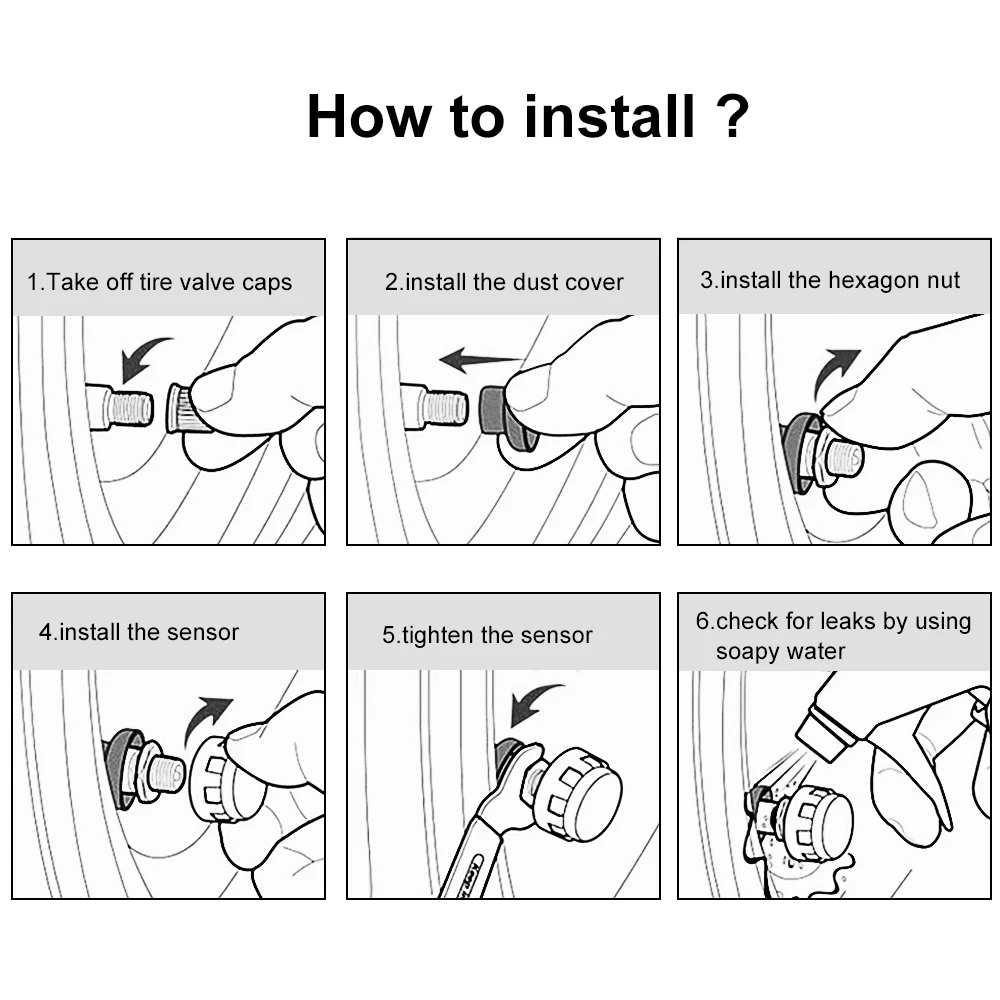 How to install ?

1.Take off tire valve caps

2.install the dust cover

3.install the hexagon nut

4.install the sensor

5.tighten the sensor

6.check for leaks by using soapy water