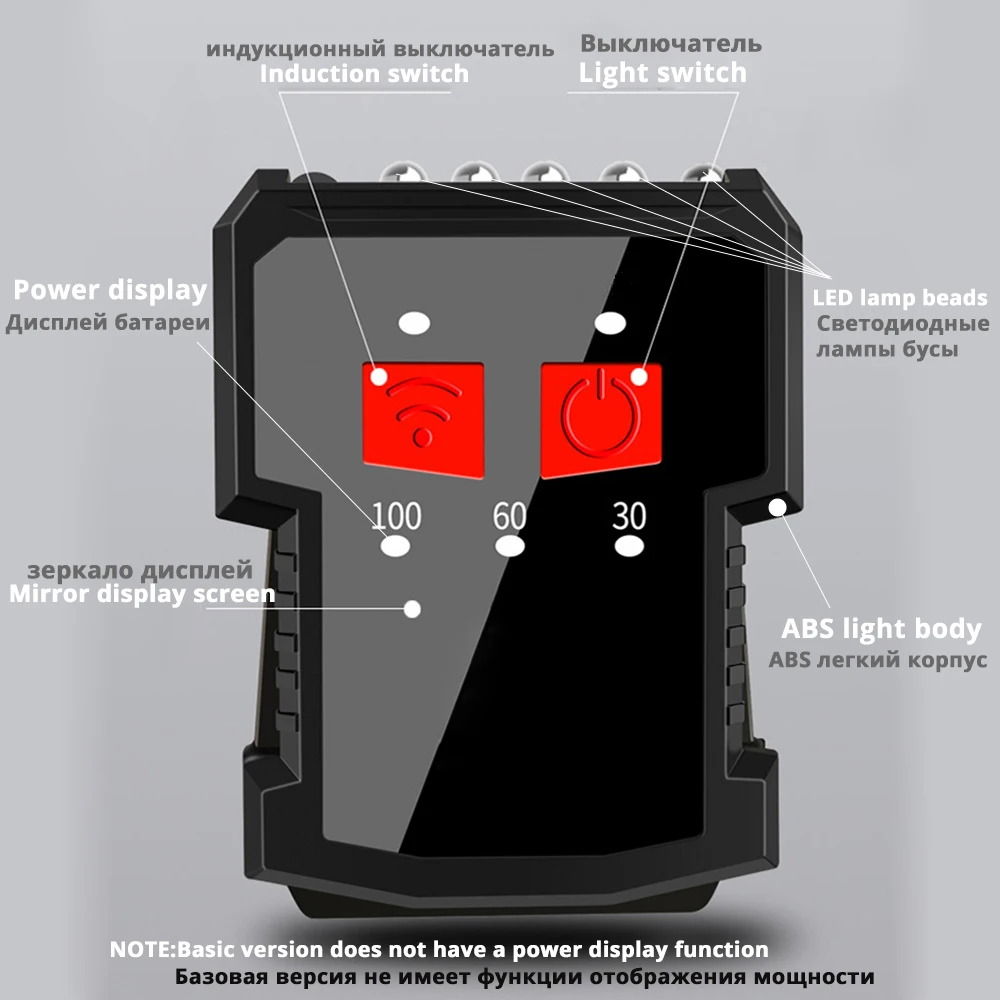 индукционный выключатель
Induction switch

Выключатель
Light switch

Power display
Дисплей батареи

LED lamp beads
Светодиодные лампы бусы

100
60
30

зеркало дисплей
Mirror display screen

ABS light body
ABS легкий корпус

NOTE:Basic version does not have a power display function
Базовая версия не имеет функции отображения мощности