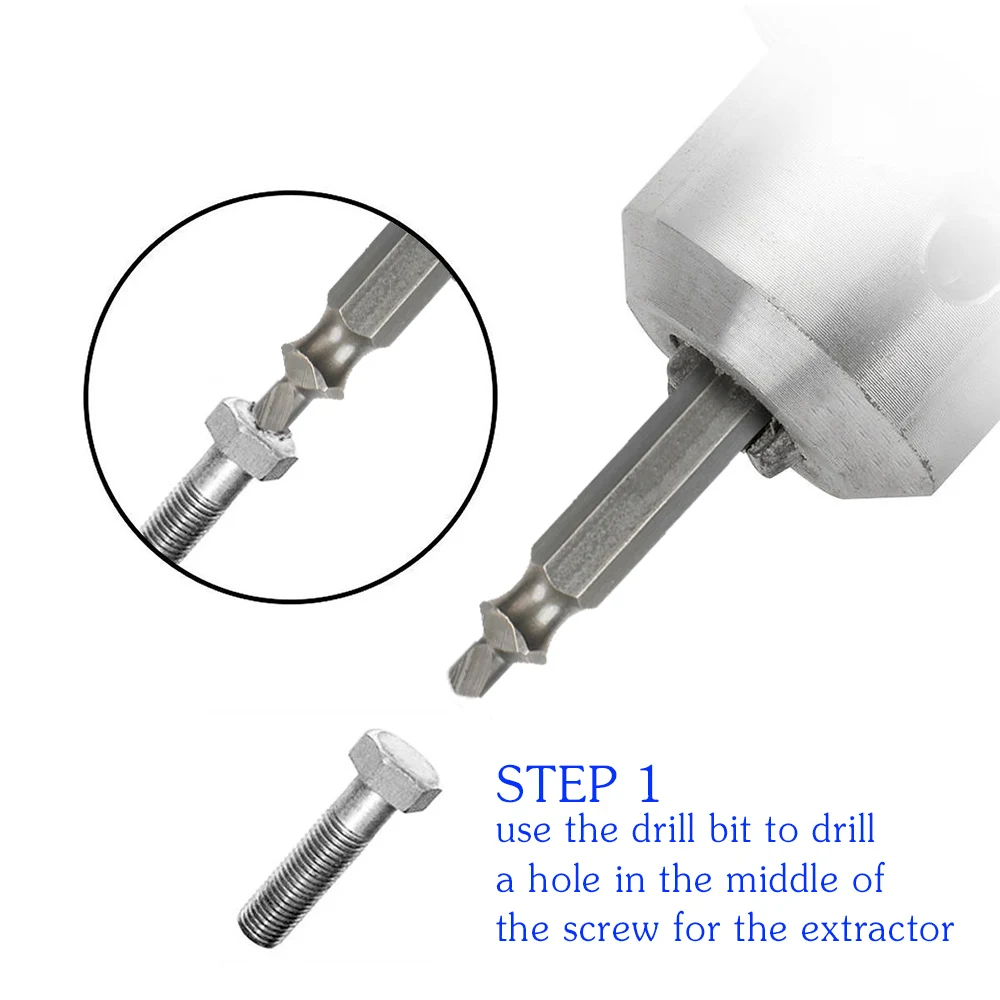 STEP 1
use the drill bit to drill a hole in the middle of the screw for the extractor