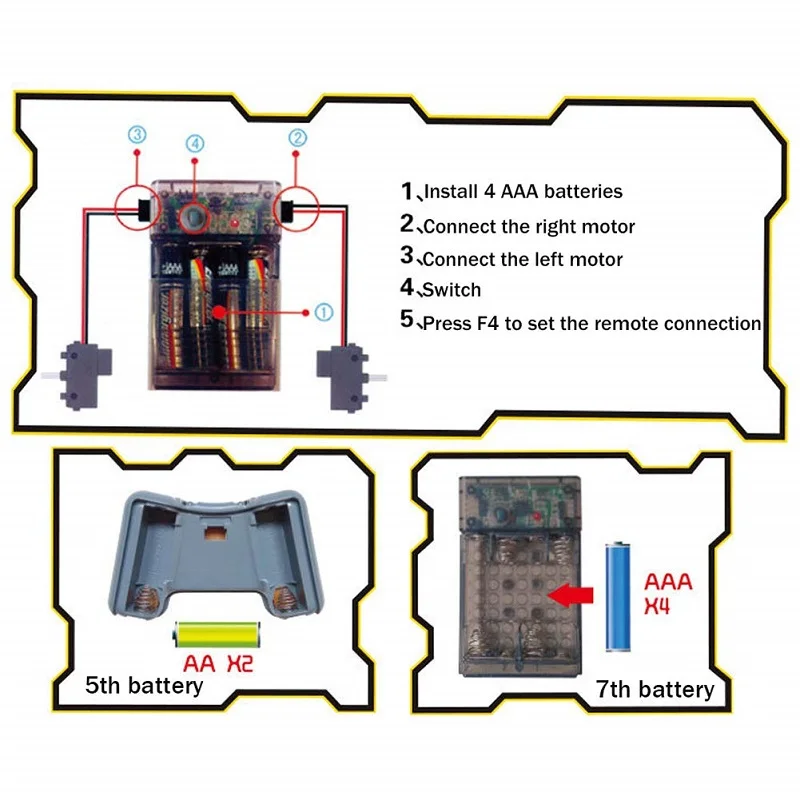 ③ ④ ②

①

1、Install 4 AAA batteries
2、Connect the right motor
3、Connect the left motor
4、Switch
5、Press F4 to set the remote connection

AA X2
5th battery

AAA X4
7th battery