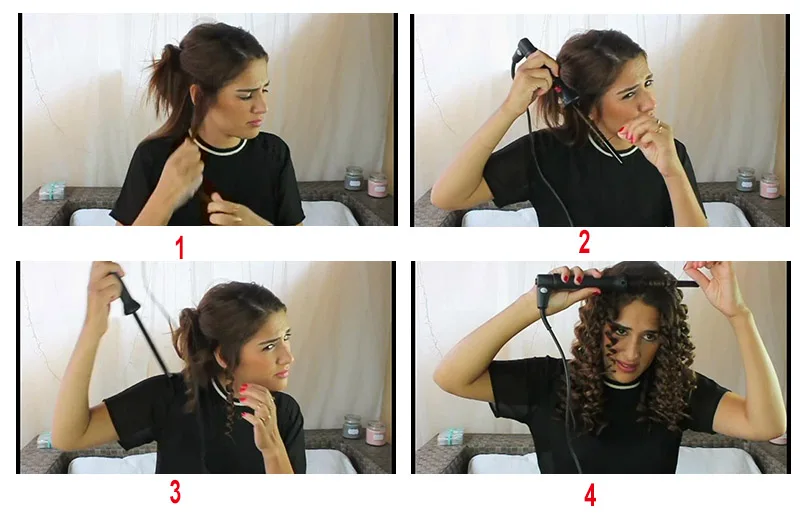 1

2

3

4