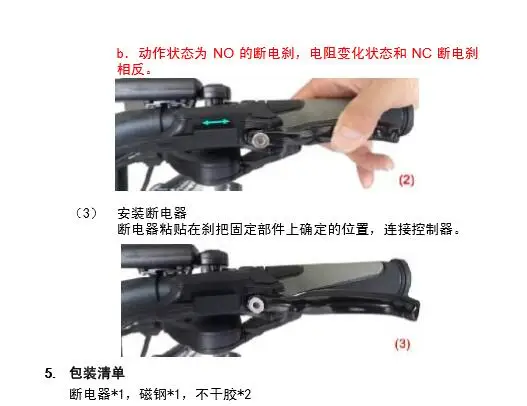 b. 动作状态为 NO 的断电刹，电阻变化状态和 NC 断电刹相反。

(2)

（3） 安装断电器
断电器粘贴在刹把固定部件上确定的位置，连接控制器。

(3)

5. 包装清单
断电器*1，磁钢*1，不干胶*2