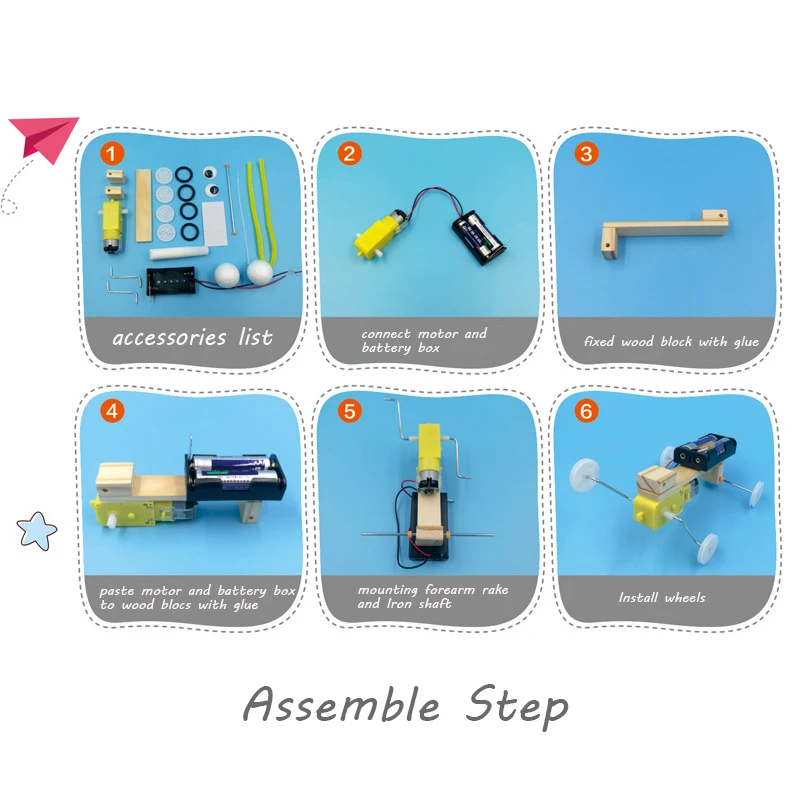 1
accessories list

2
connect motor and battery box

3
fixed wood block with glue

4
paste motor and battery box to wood blocs with glue

5
mounting forearm rake and Iron shaft

6
Install wheels

Assemble Step