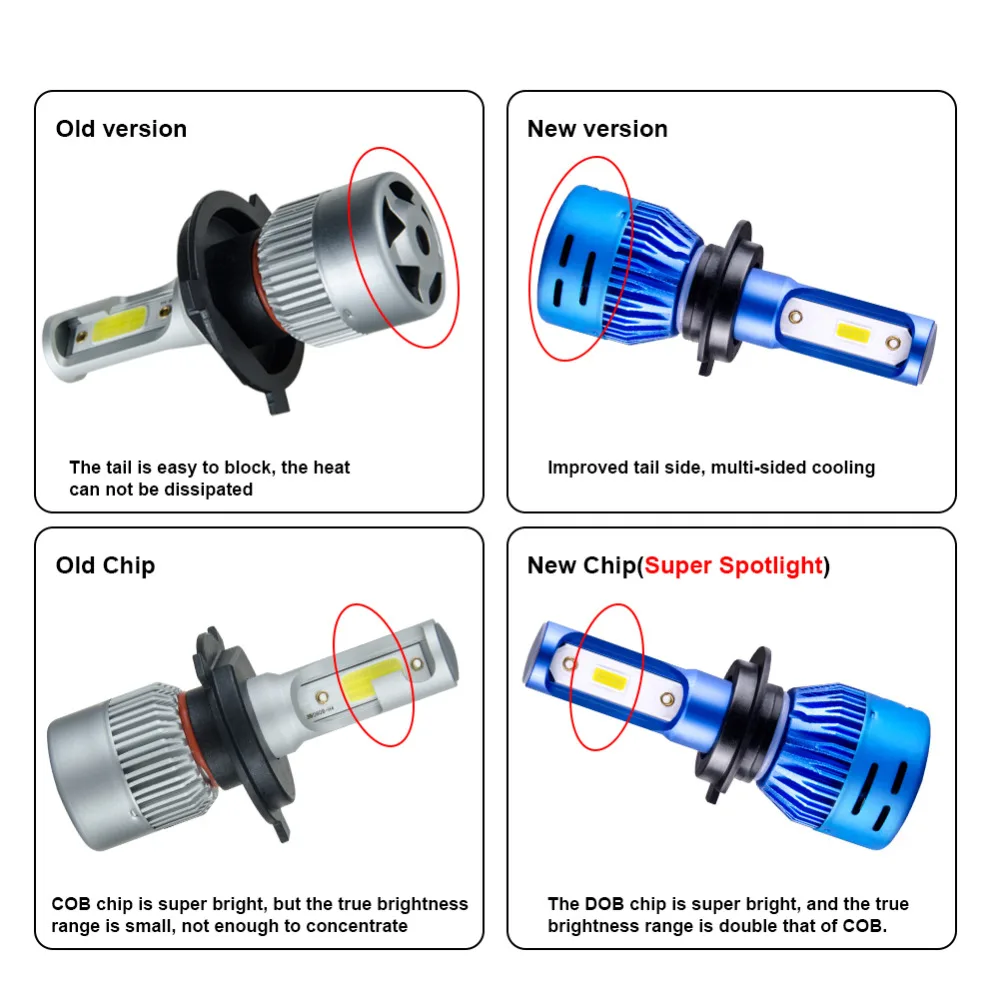 Old version

The tail is easy to block, the heat can not be dissipated

New version

Improved tail side, multi-sided cooling

Old Chip

COB chip is super bright, but the true brightness range is small, not enough to concentrate

New Chip(Super Spotlight)

The DOB chip is super bright, and the true brightness range is double that of COB.