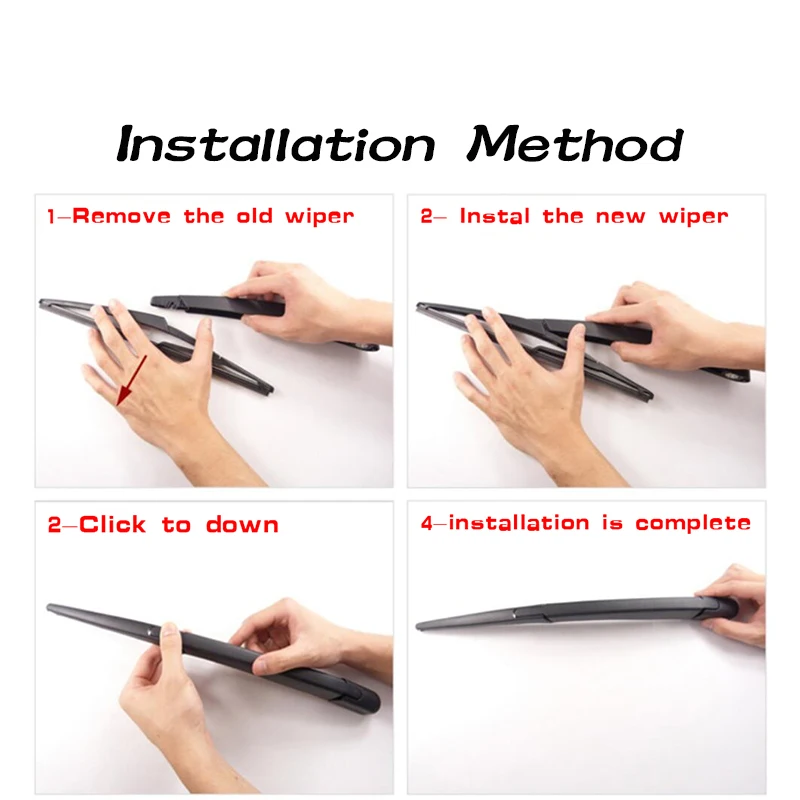 Installation Method

1-Remove the old wiper

2- Instal the new wiper

2-Click to down

4-installation is complete