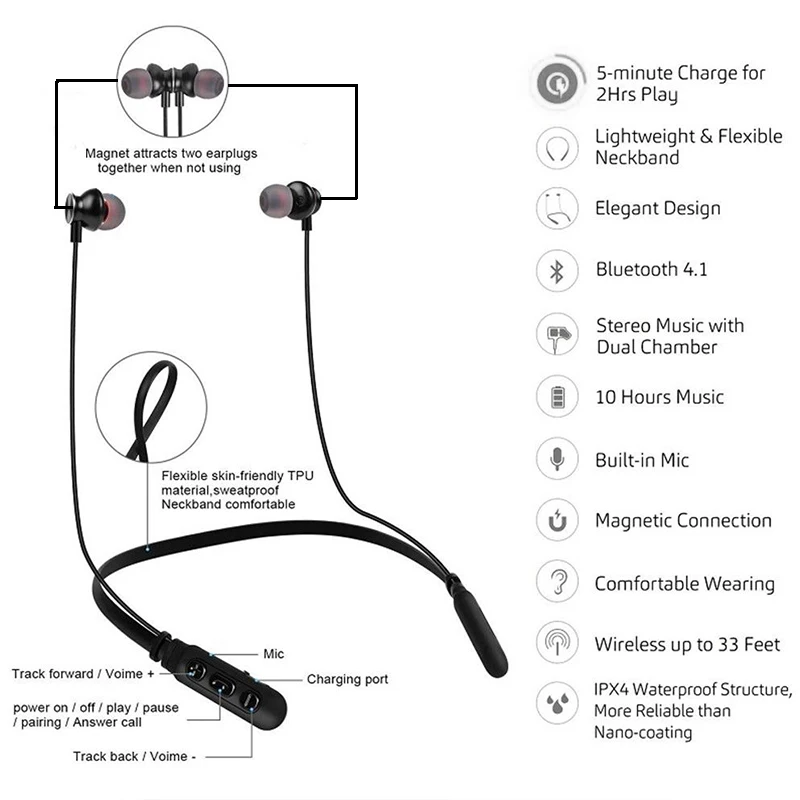 Magnet attracts two earplugs together when not using

Flexible skin-friendly TPU material,sweatproof Neckband comfortable

Mic

Track forward / Voime +

Charging port

power on / off / play / pause / pairing / Answer call

Track back / Voime -

5-minute Charge for 2Hrs Play

Lightweight & Flexible Neckband

Elegant Design

Bluetooth 4.1

Stereo Music with Dual Chamber

10 Hours Music

Built-in Mic

Magnetic Connection

Comfortable Wearing

Wireless up to 33 Feet

IPX4 Waterproof Structure, More Reliable than Nano-coating