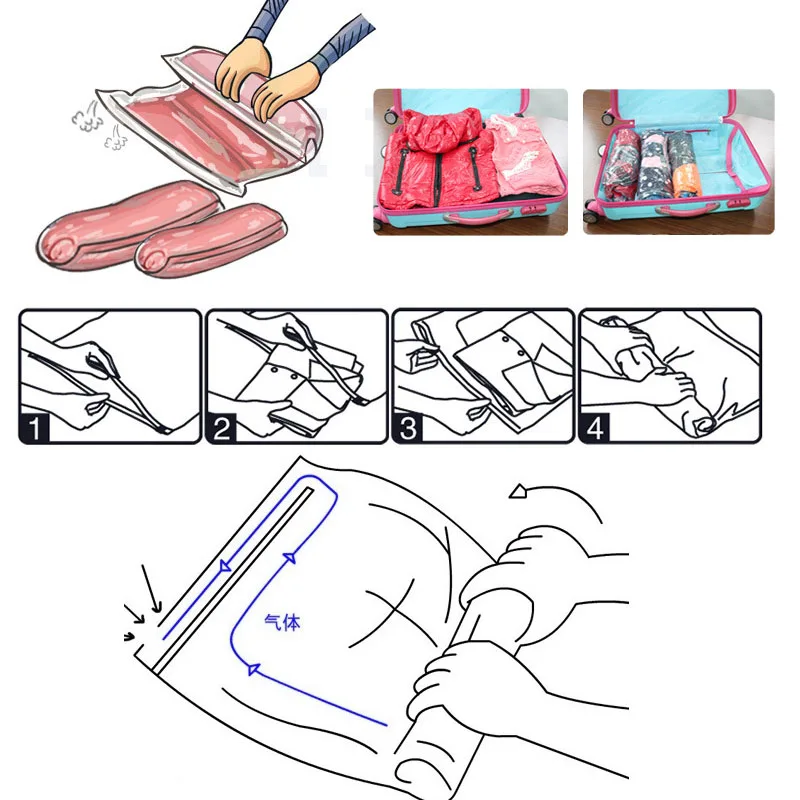 1
2
3
4
气体