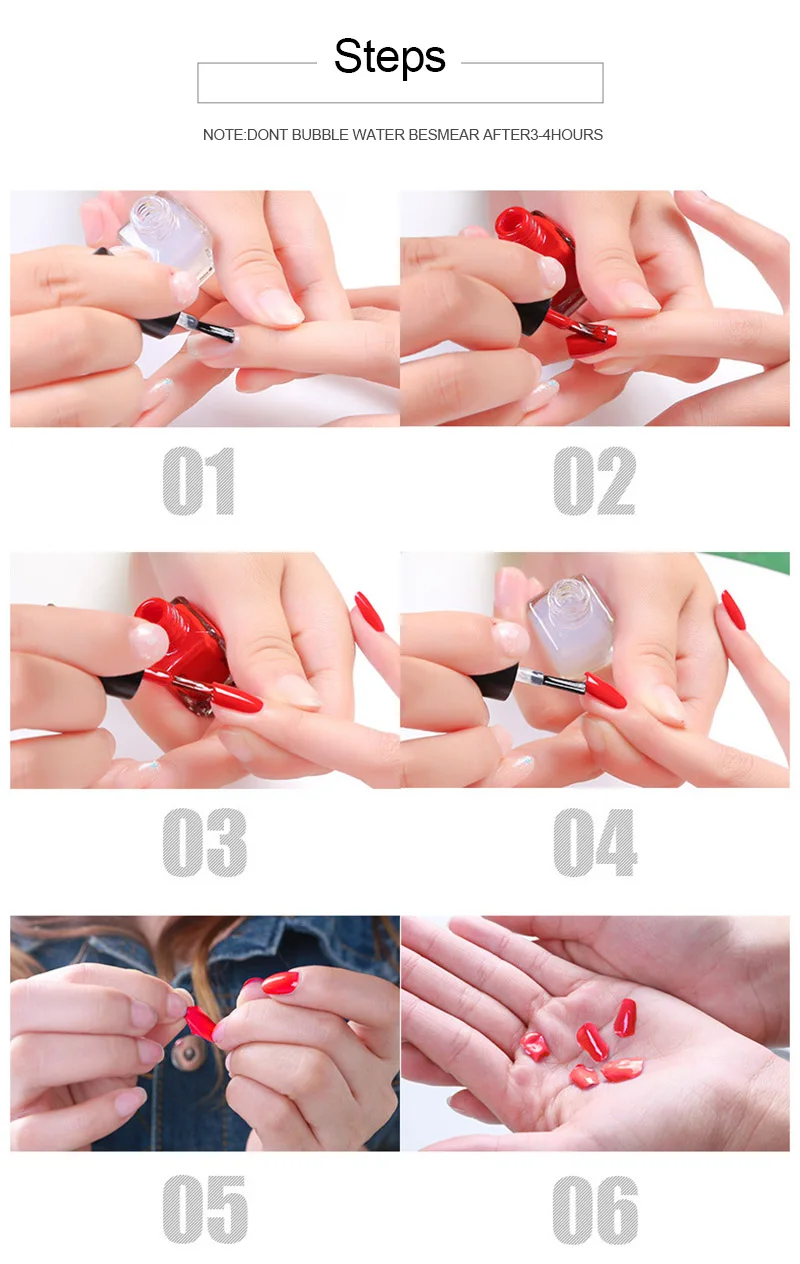 Steps

NOTE:DONT BUBBLE WATER BESMEAR AFTER3-4HOURS

01

02

03

04

05

06