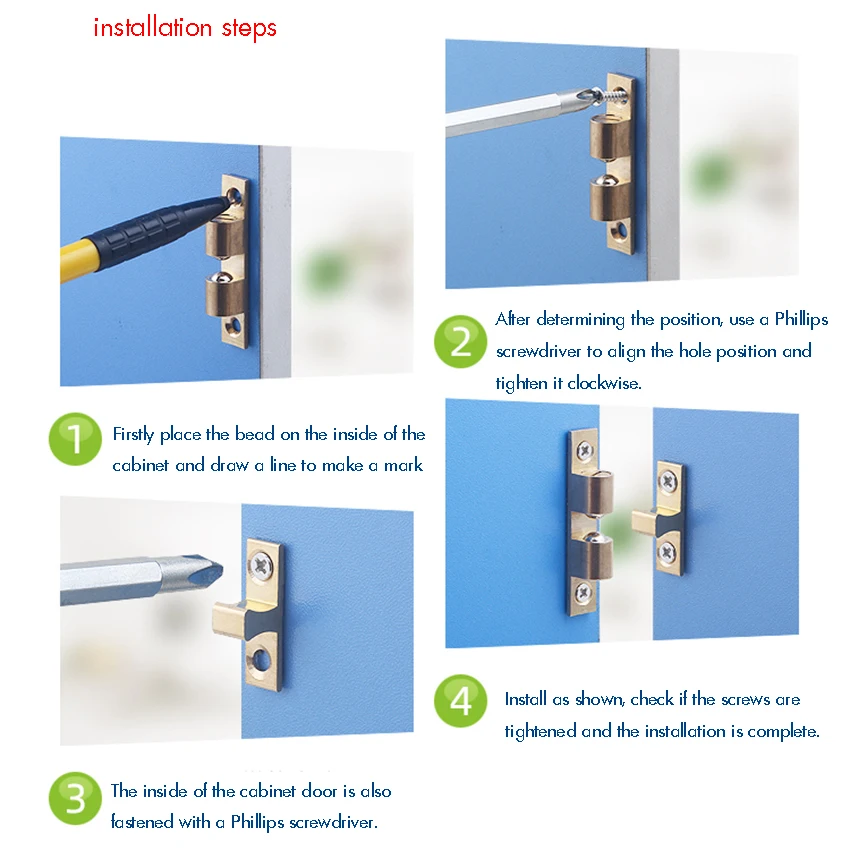 installation steps

1 Firstly place the bead on the inside of the cabinet and draw a line to make a mark

3 The inside of the cabinet door is also fastened with a Phillips screwdriver.

2 After determining the position, use a Phillips screwdriver to align the hole position and tighten it clockwise.

4 Install as shown, check if the screws are tightened and the installation is complete.