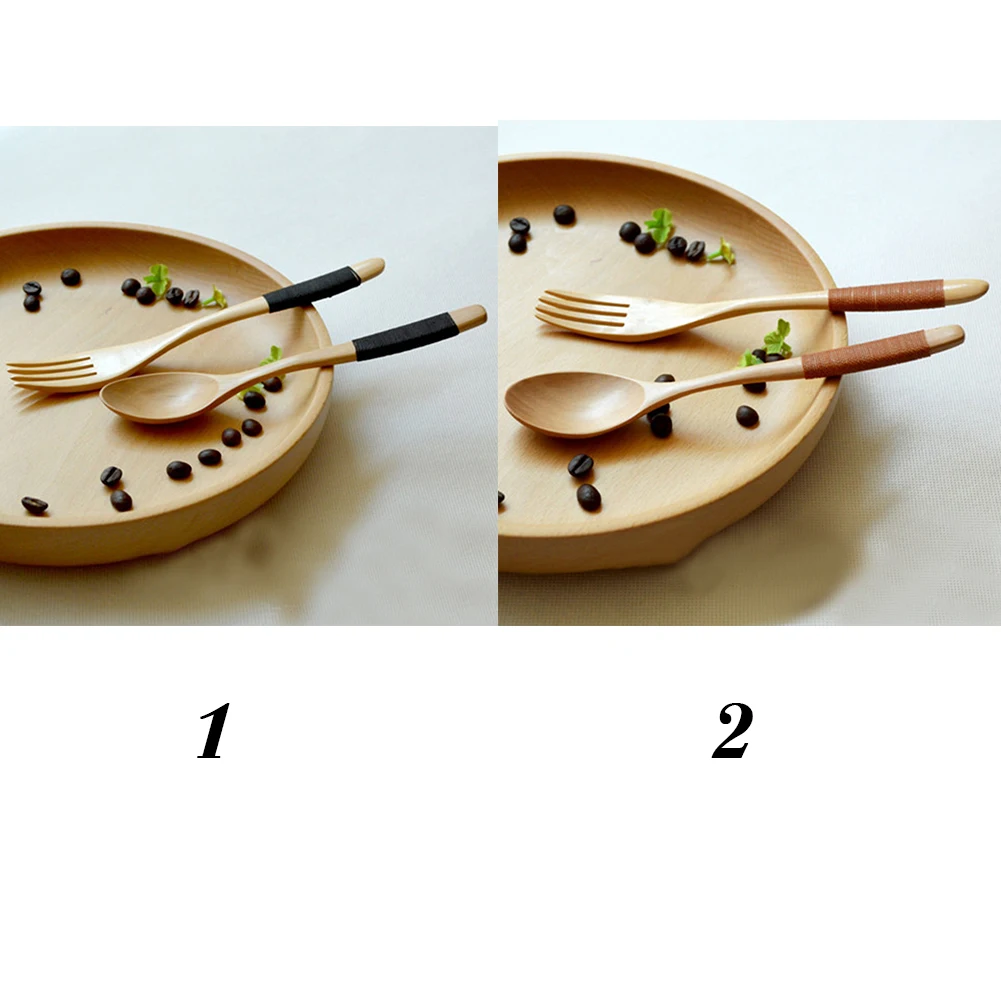 1

2