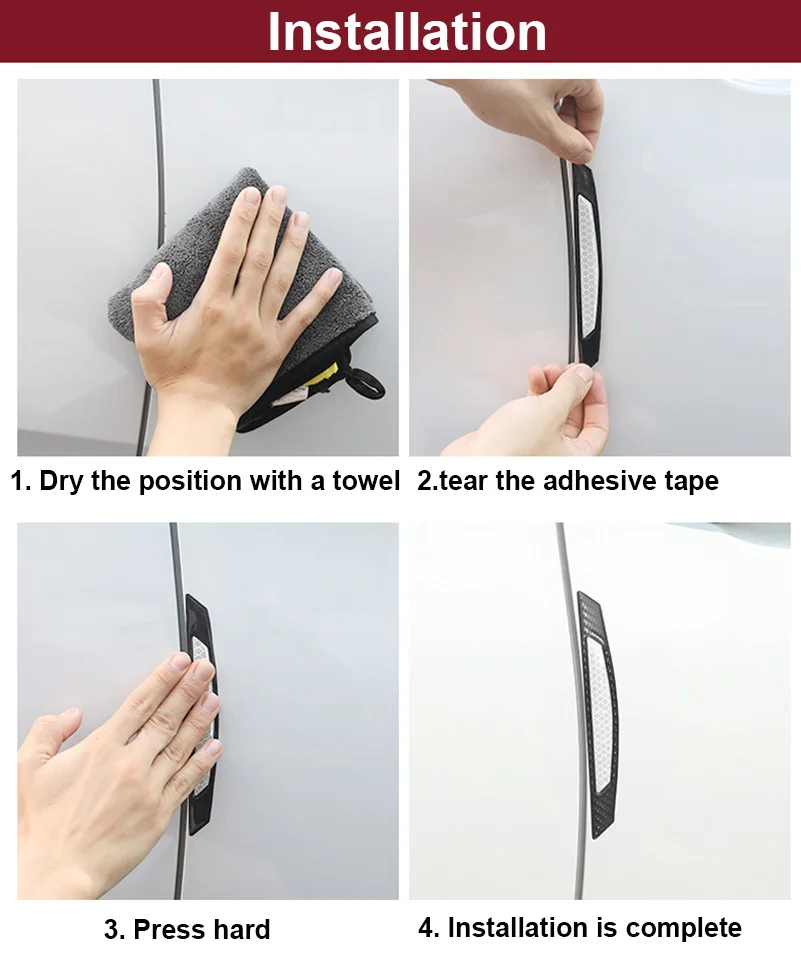 Installation

1. Dry the position with a towel

2.tear the adhesive tape

3. Press hard

4. Installation is complete