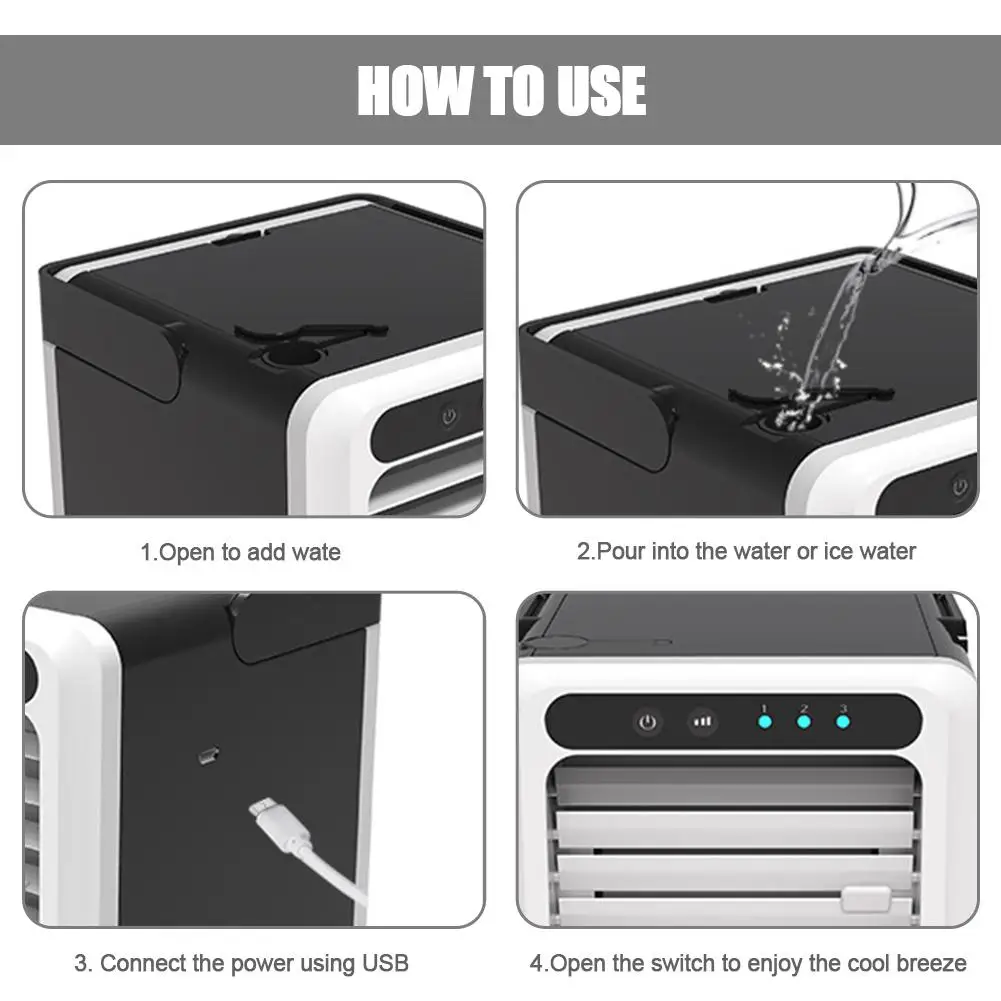 HOW TO USE

1.Open to add wate

2.Pour into the water or ice water

1 2 3

3. Connect the power using USB

4.Open the switch to enjoy the cool breeze