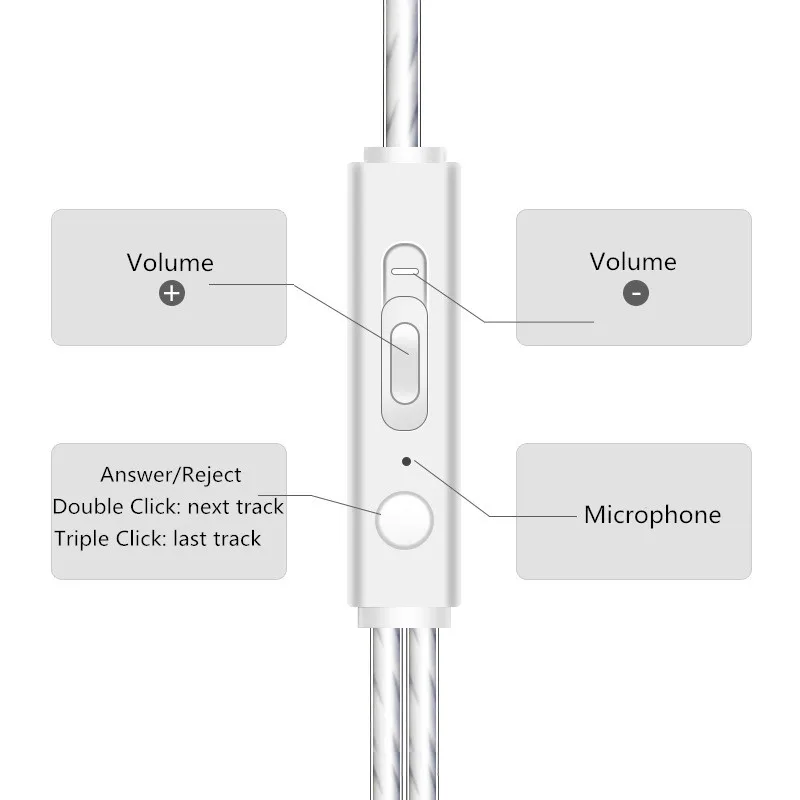 Volume
+

Volume
-

Answer/Reject
Double Click: next track
Triple Click: last track

Microphone