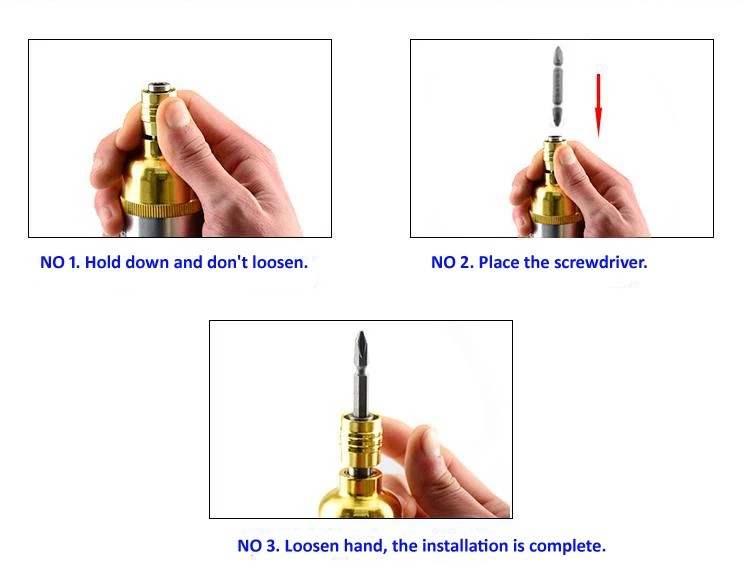 NO 1. Hold down and don't loosen.

NO 2. Place the screwdriver.

NO 3. Loosen hand, the installation is complete.