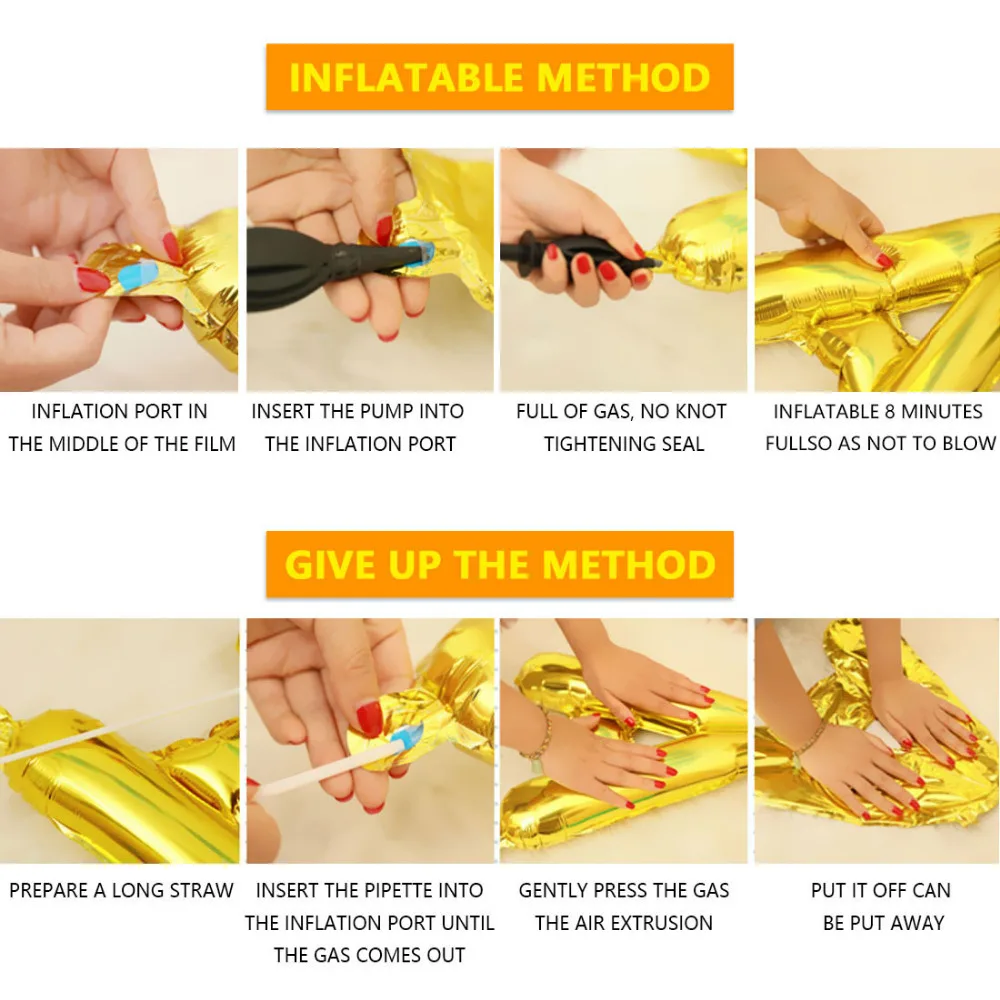 INFLATABLE METHOD

INFLATION PORT IN THE MIDDLE OF THE FILM

INSERT THE PUMP INTO THE INFLATION PORT

FULL OF GAS, NO KNOT TIGHTENING SEAL

INFLATABLE 8 MINUTES FULLSO AS NOT TO BLOW

GIVE UP THE METHOD

PREPARE A LONG STRAW

INSERT THE PIPETTE INTO THE INFLATION PORT UNTIL THE GAS COMES OUT

GENTLY PRESS THE GAS THE AIR EXTRUSION

PUT IT OFF CAN BE PUT AWAY