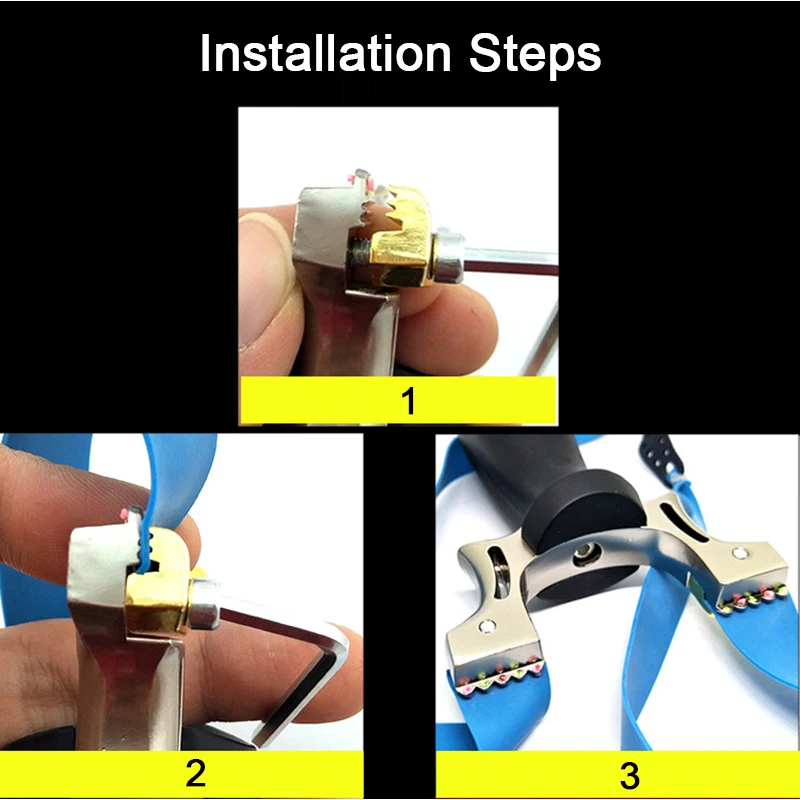 Installation Steps

1

2

3