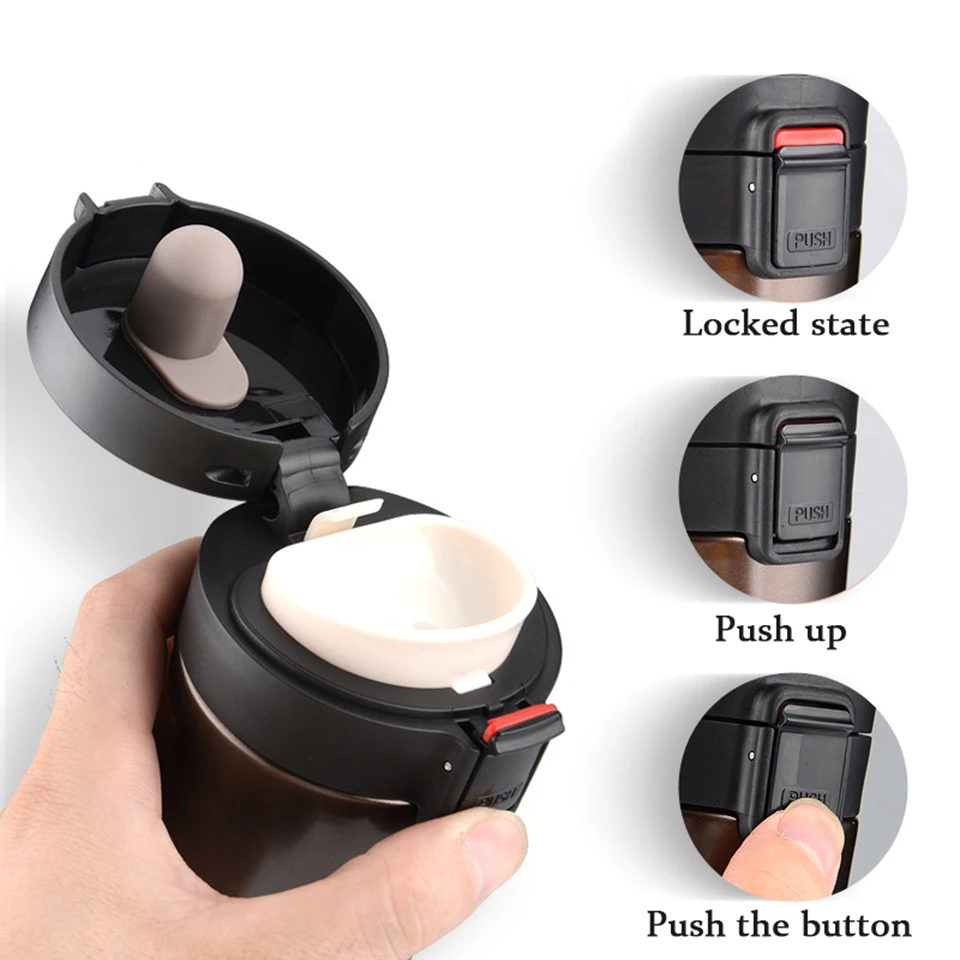 PUSH

PUSH

Locked state

PUSH

Push up

PUSH

Push the button