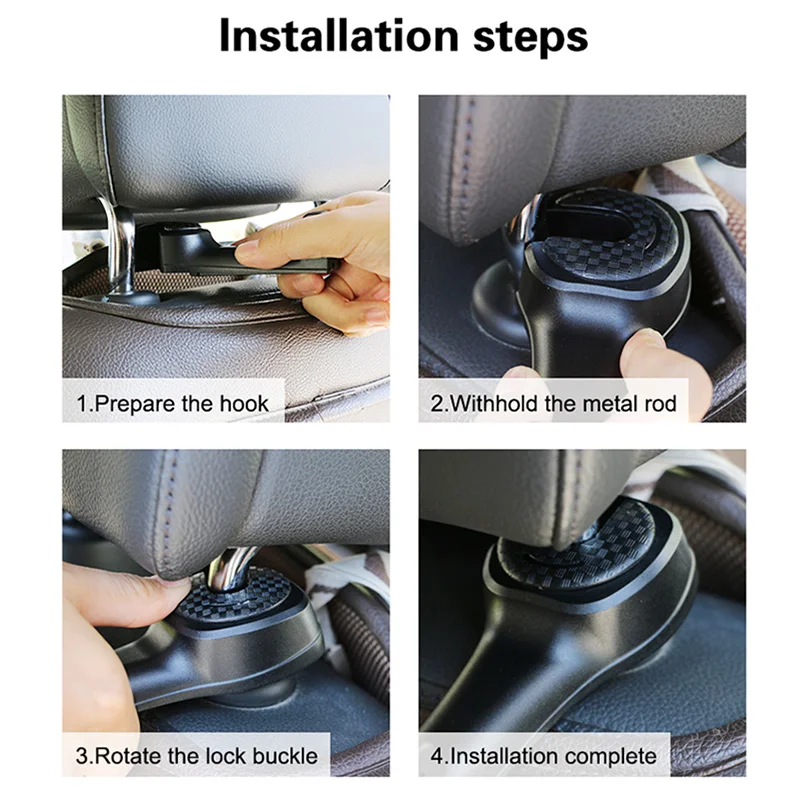 Installation steps

1.Prepare the hook

2.Withhold the metal rod

3.Rotate the lock buckle

4.Installation complete