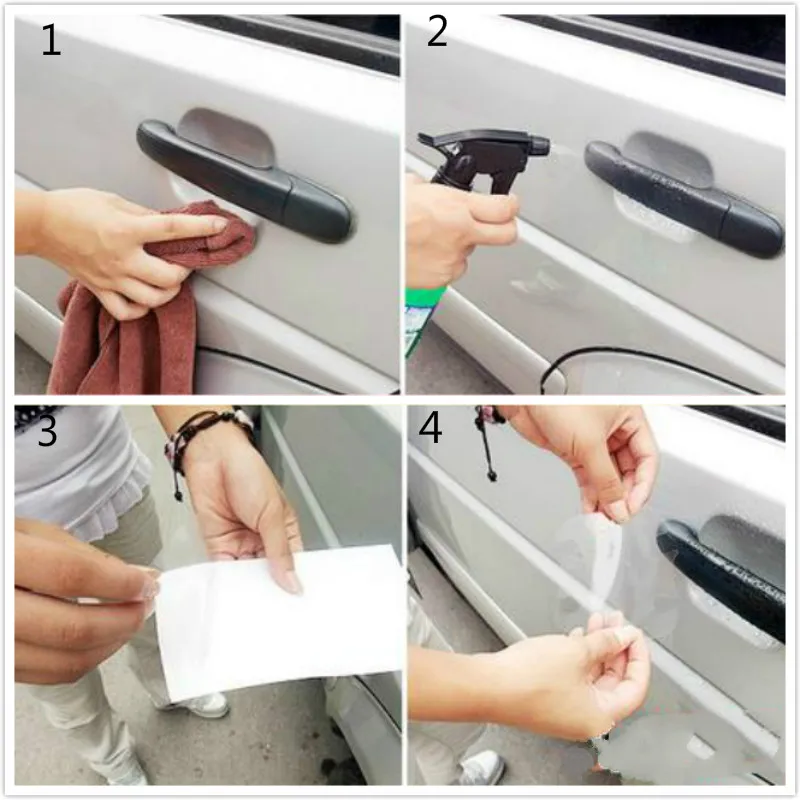 1

2

3

4