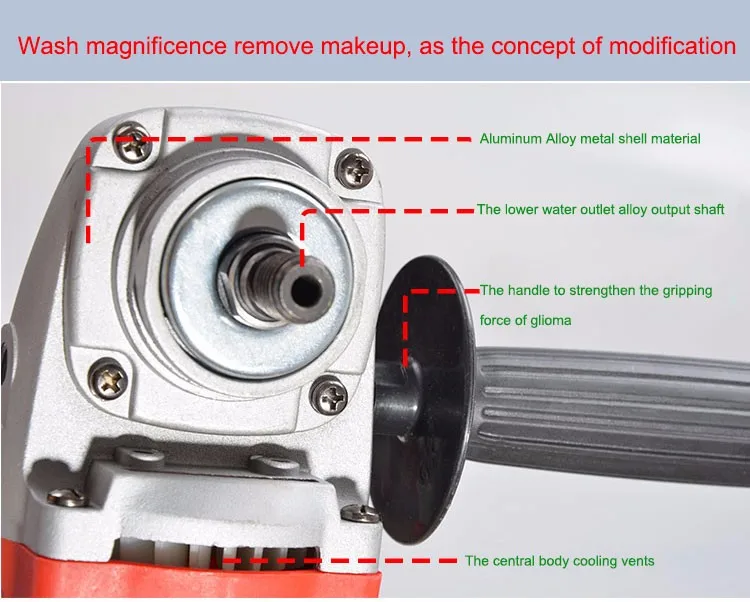 Wash magnificence remove makeup, as the concept of modification

Aluminum Alloy metal shell material

The lower water outlet alloy output shaft

The handle to strengthen the gripping force of glioma

The central body cooling vents