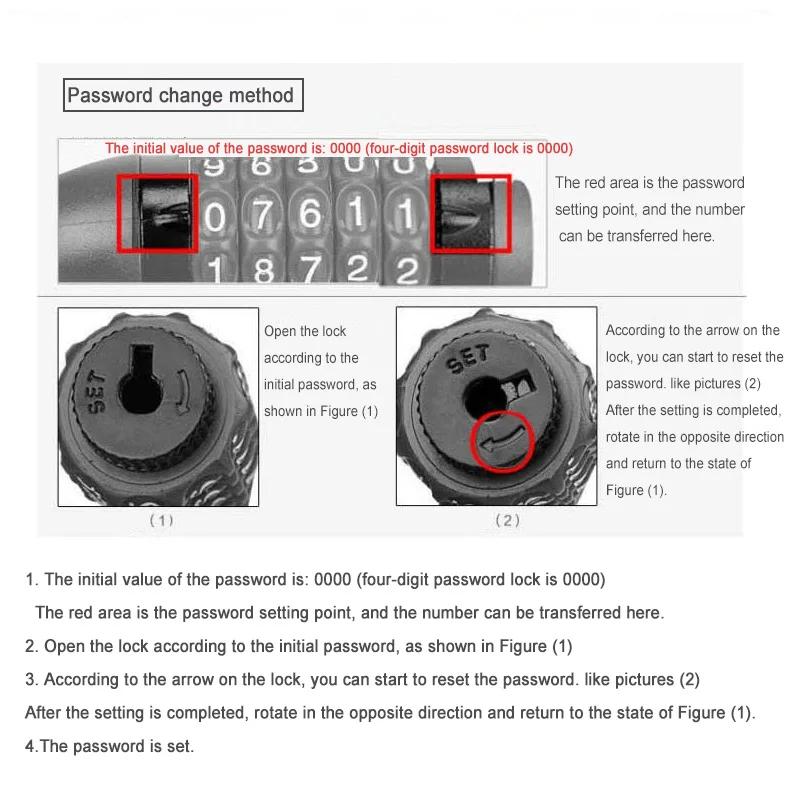 Password change method

The initial value of the password is: 0000 (four-digit password lock is 0000)

9 6 5 0 0
0 7 6 1 1
1 8 7 2 2

The red area is the password setting point, and the number can be transferred here.

SET

Open the lock according to the initial password, as shown in Figure (1)

(1)

SET

According to the arrow on the lock, you can start to reset the password. like pictures (2) After the setting is completed, rotate in the opposite direction and return to the state of Figure (1).

(2)

1. The initial value of the password is: 0000 (four-digit password lock is 0000)
The red area is the password setting point, and the number can be transferred here.

2. Open the lock according to the initial password, as shown in Figure (1)

3. According to the arrow on the lock, you can start to reset the password. like pictures (2)
After the setting is completed, rotate in the opposite direction and return to the state of Figure (1).

4.The password is set.