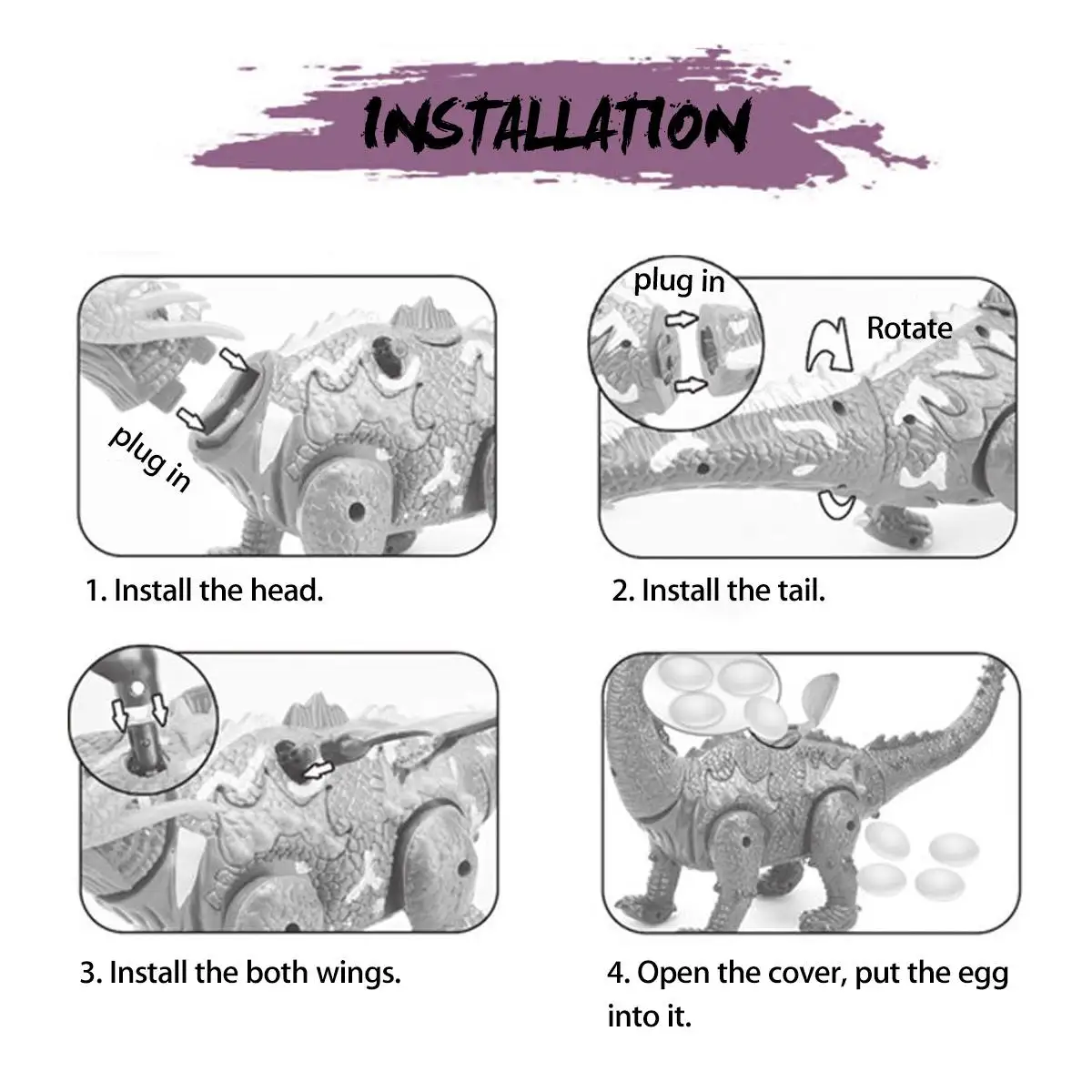 INSTALLATION

plug in

1. Install the head.

plug in

Rotate

2. Install the tail.

3. Install the both wings.

4. Open the cover, put the egg into it.