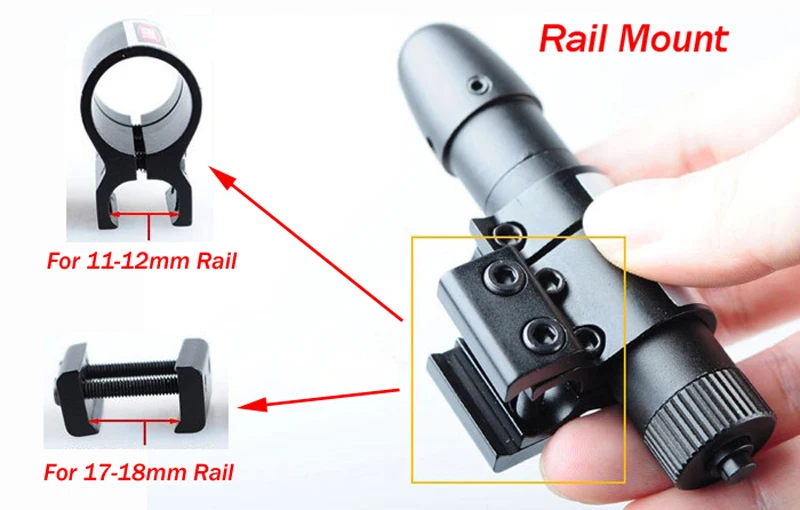 Rail Mount

For 11-12mm Rail

For 17-18mm Rail