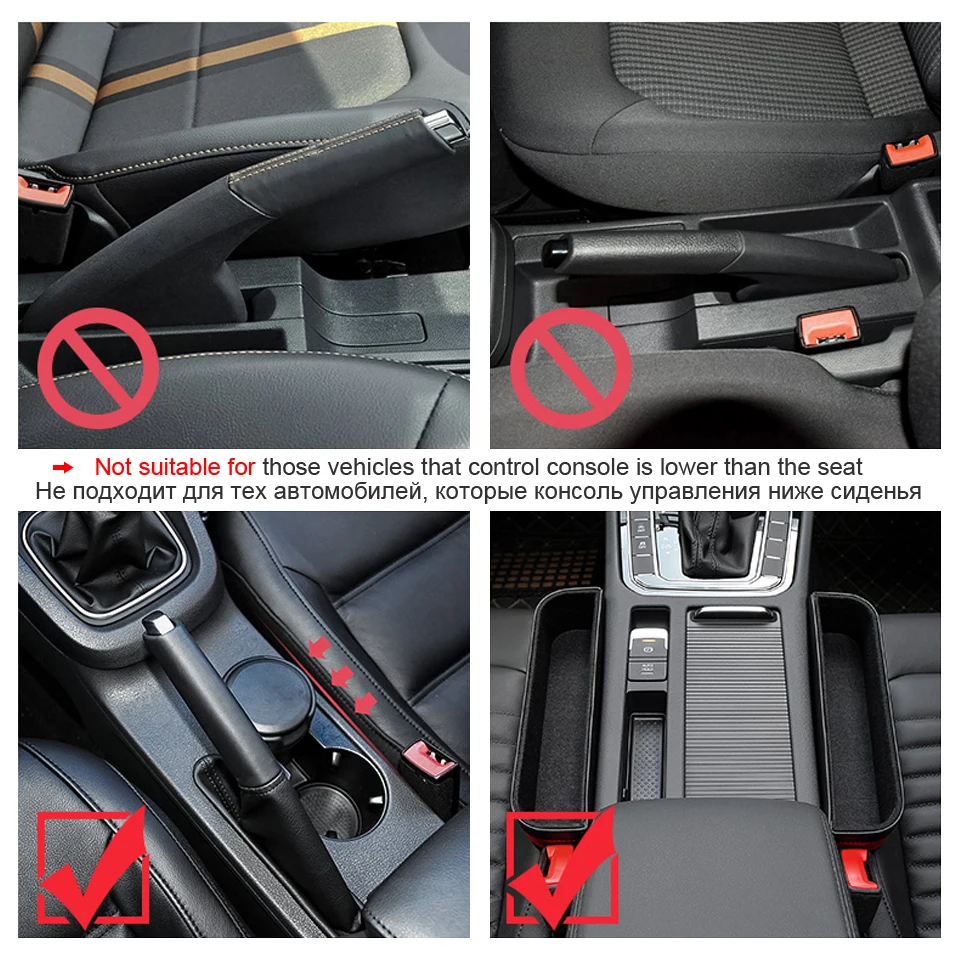 ➡ Not suitable for those vehicles that control console is lower than the seat
Не подходит для тех автомобилей, которые консоль управления ниже сиденья