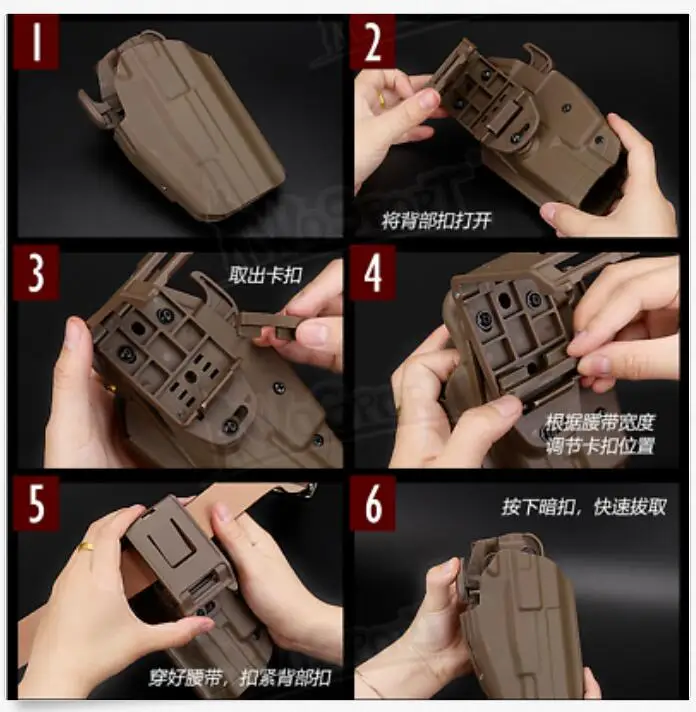 1

2

将背部扣打开

3

取出卡扣

4

根据腰带宽度
调节卡扣位置

5

穿好腰带，扣紧背部扣

6

按下暗扣，快速拔取