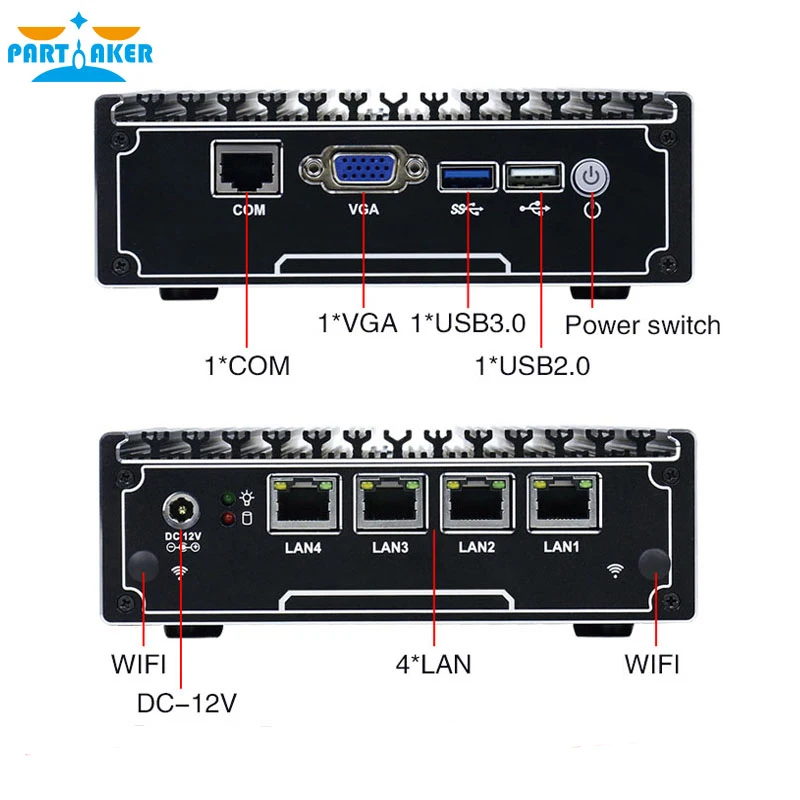 PARTAKER

COM VGA

1*VGA 1*USB3.0 Power switch

1*COM 1*USB2.0

DC 12V

LAN4 LAN3 LAN2 LAN1

WIFI 4*LAN WIFI

DC-12V