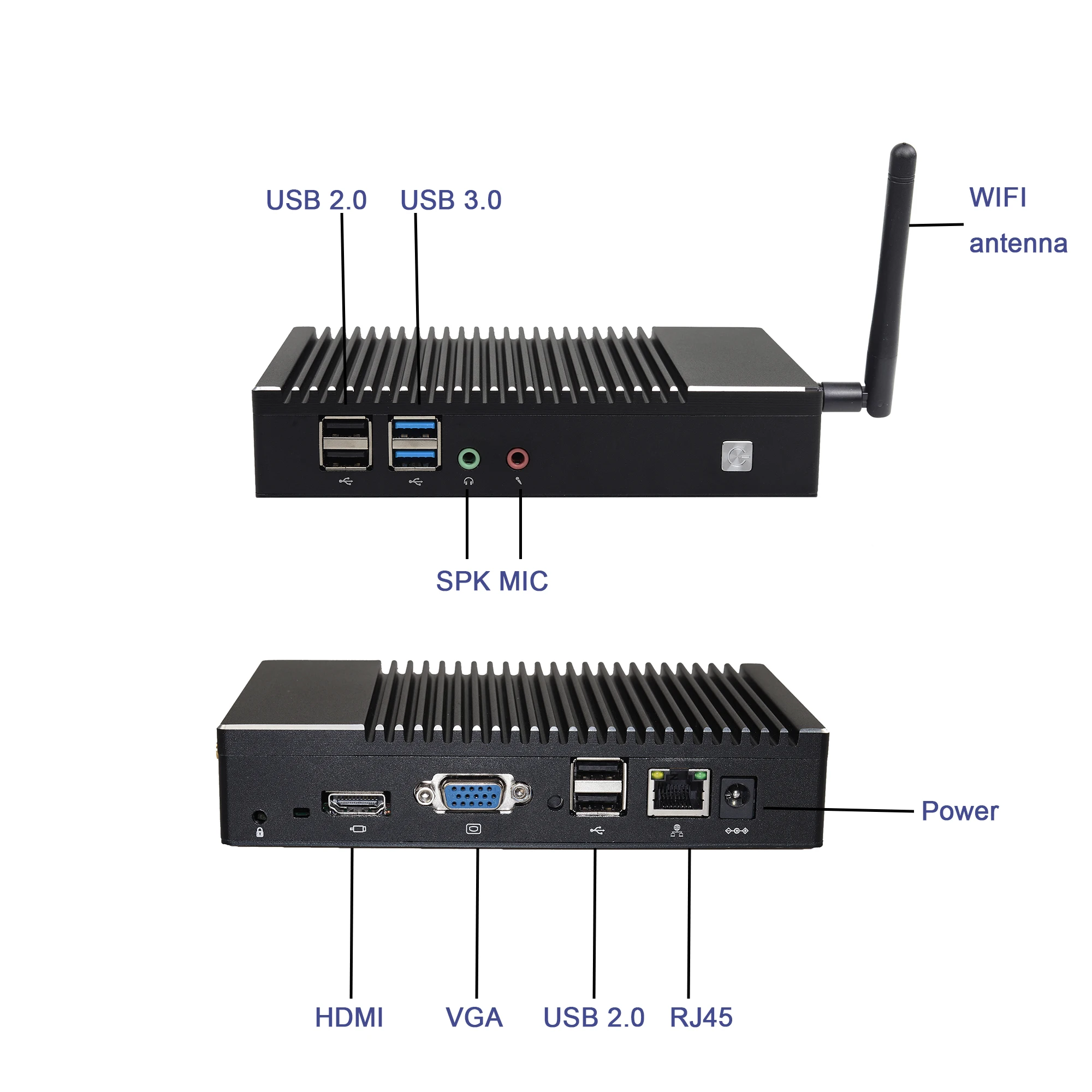 USB 2.0 USB 3.0

WIFI antenna

SPK MIC

Power

HDMI VGA USB 2.0 RJ45