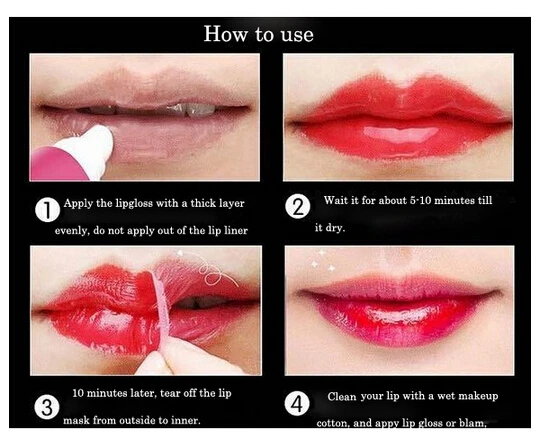 How to use

1 Apply the lipgloss with a thick layer evenly, do not apply out of the lip liner

2 Wait it for about 5-10 minutes till it dry.

3 10 minutes later, tear off the lip mask from outside to inner.

4 Clean your lip with a wet makeup cotton, and appy lip gloss or blam.