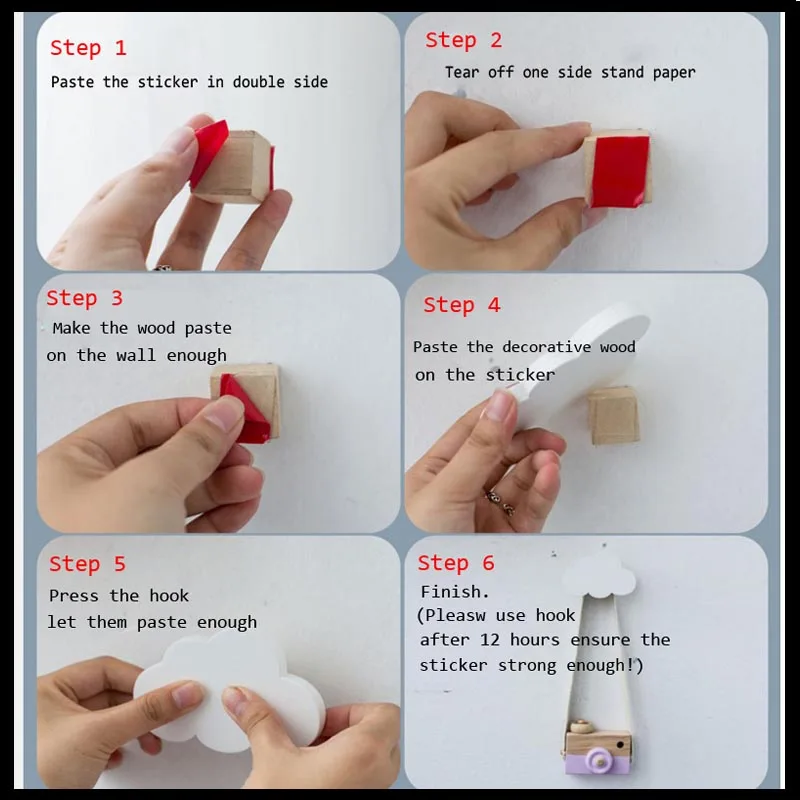 Step 1
Paste the sticker in double side

Step 2
Tear off one side stand paper

Step 3
Make the wood paste on the wall enough

Step 4
Paste the decorative wood on the sticker

Step 5
Press the hook let them paste enough

Step 6
Finish.
(Pleasw use hook after 12 hours ensure the sticker strong enough!)