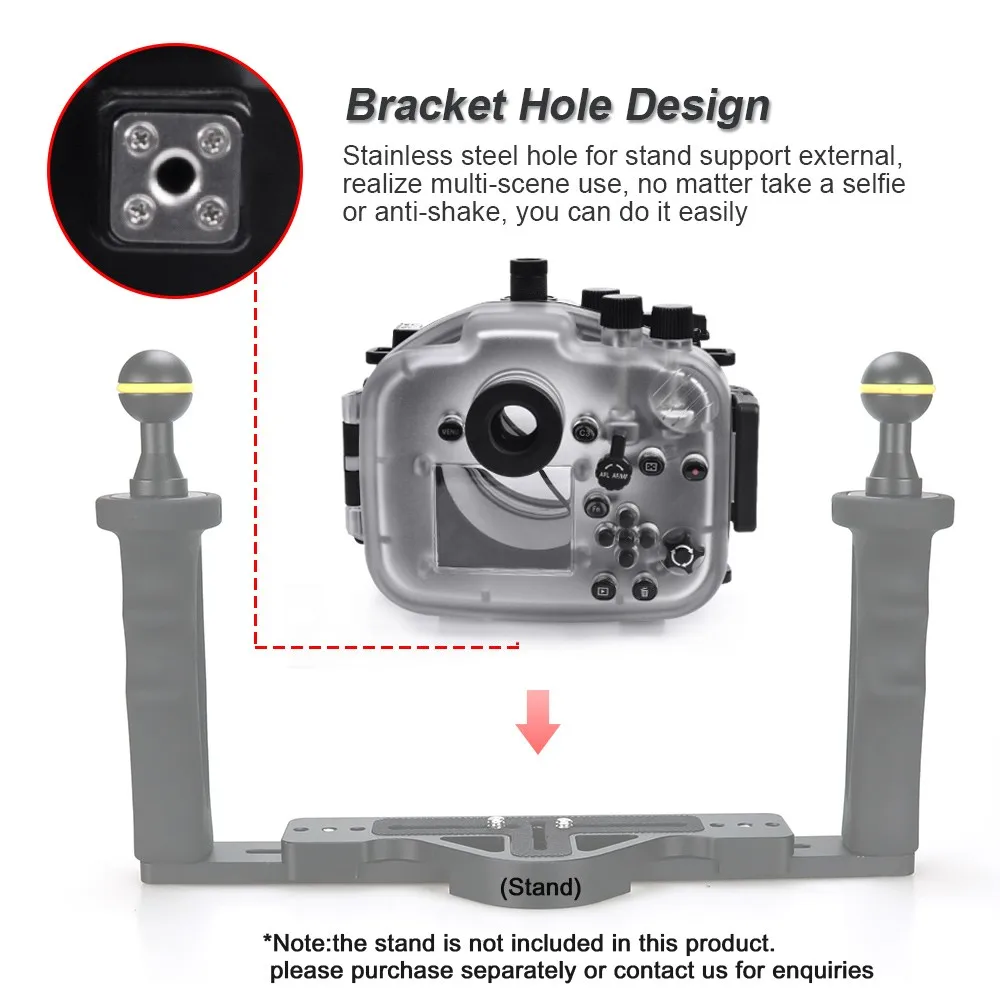 Bracket Hole Design

Stainless steel hole for stand support external, realize multi-scene use, no matter take a selfie or anti-shake, you can do it easily

MENU

C3

AEL AF/MF

Fn

(Stand)

*Note:the stand is not included in this product. please purchase separately or contact us for enquiries